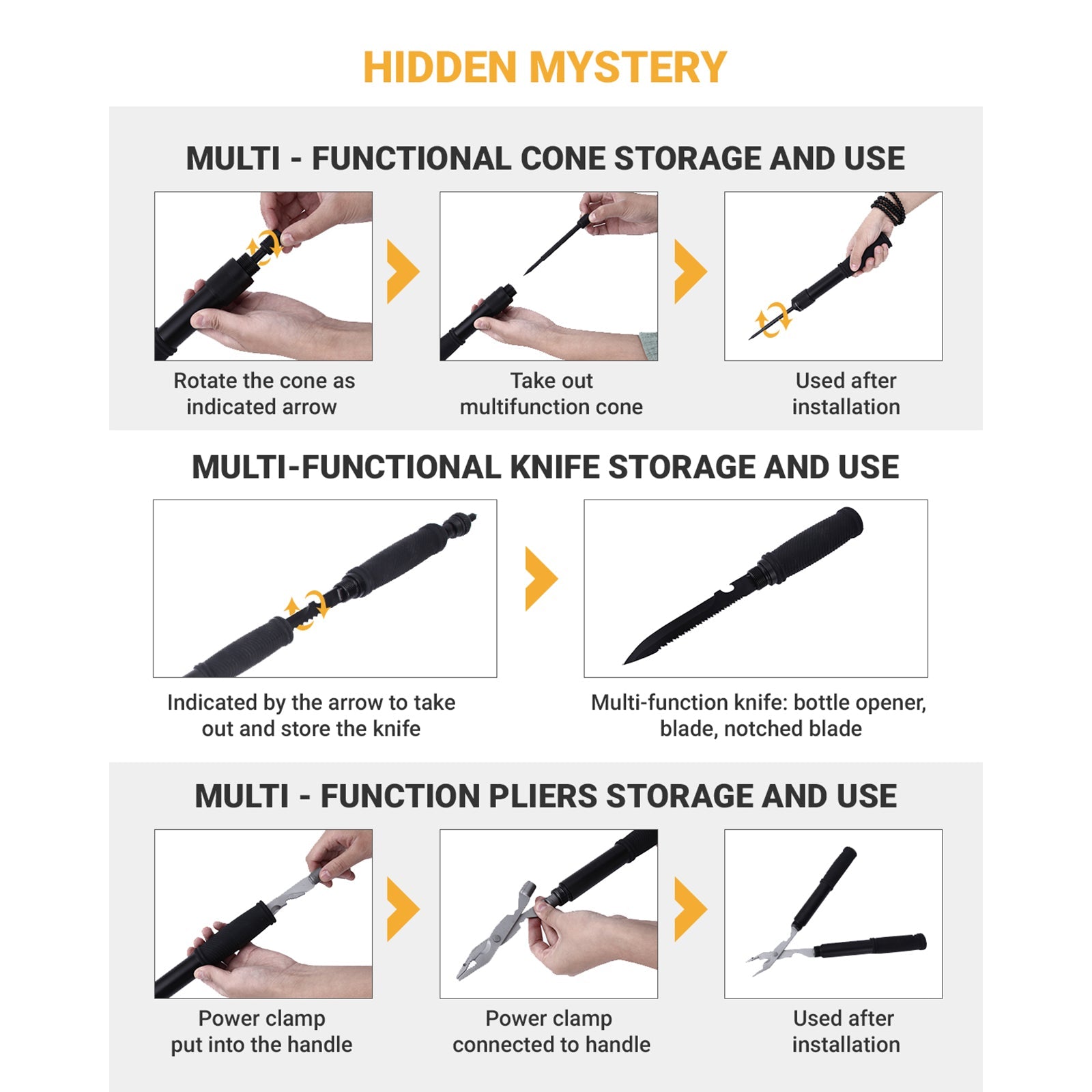 HIDDEN MYSTERY

MULTI - FUNCTIONAL CONE STORAGE AND USE

Rotate the cone as indicated arrow

Take out multifunction cone

Used after installation

MULTI-FUNCTIONAL KNIFE STORAGE AND USE

Indicated by the arrow to take out and store the knife

Multi-function knife: bottle opener, blade, notched blade

MULTI - FUNCTION PLIERS STORAGE AND USE

Power clamp put into the handle

Power clamp connected to handle

Used after installation