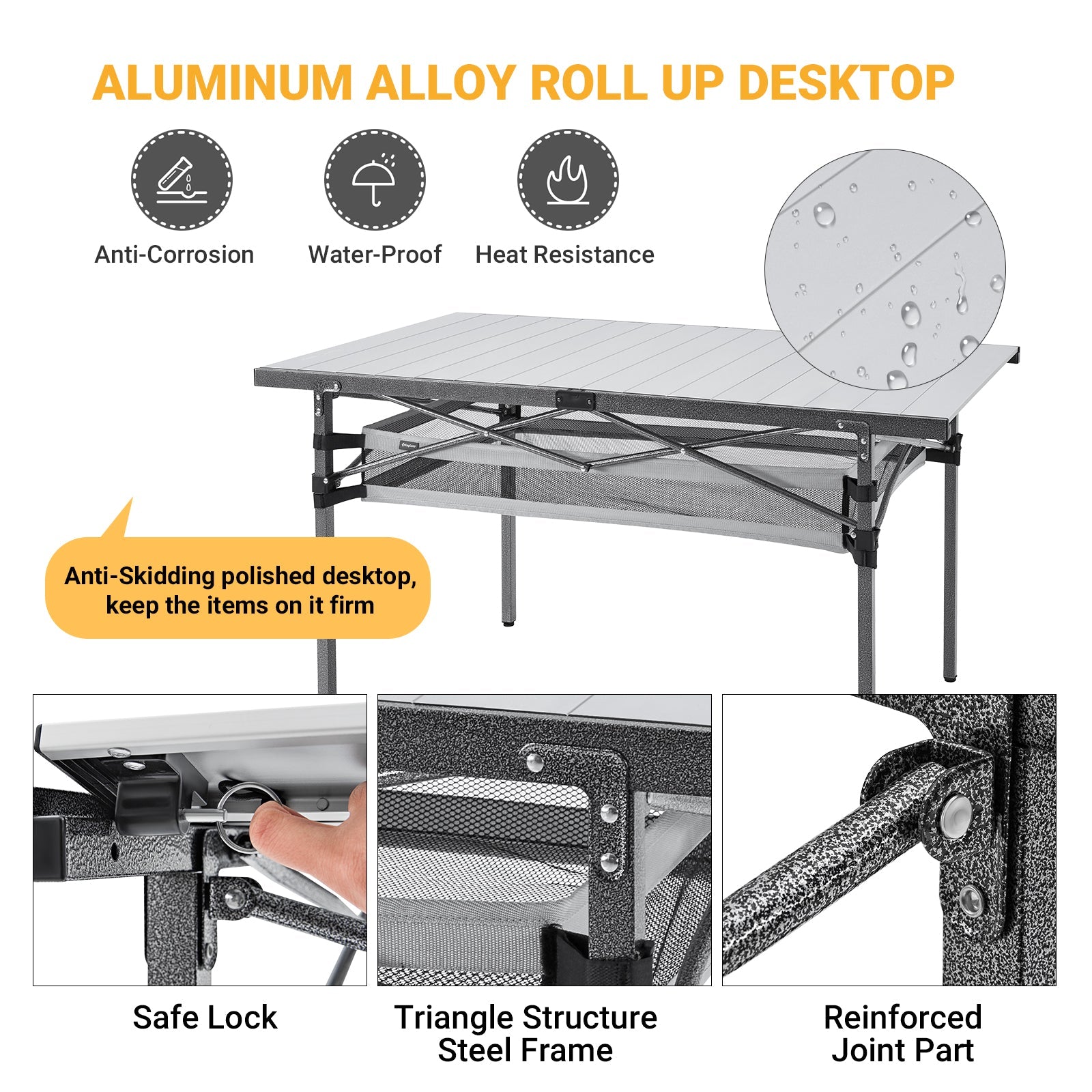 ALUMINUM ALLOY ROLL UP DESKTOP

Anti-Corrosion

Water-Proof

Heat Resistance

Anti-Skidding polished desktop, keep the items on it firm

Safe Lock

Triangle Structure Steel Frame

Reinforced Joint Part