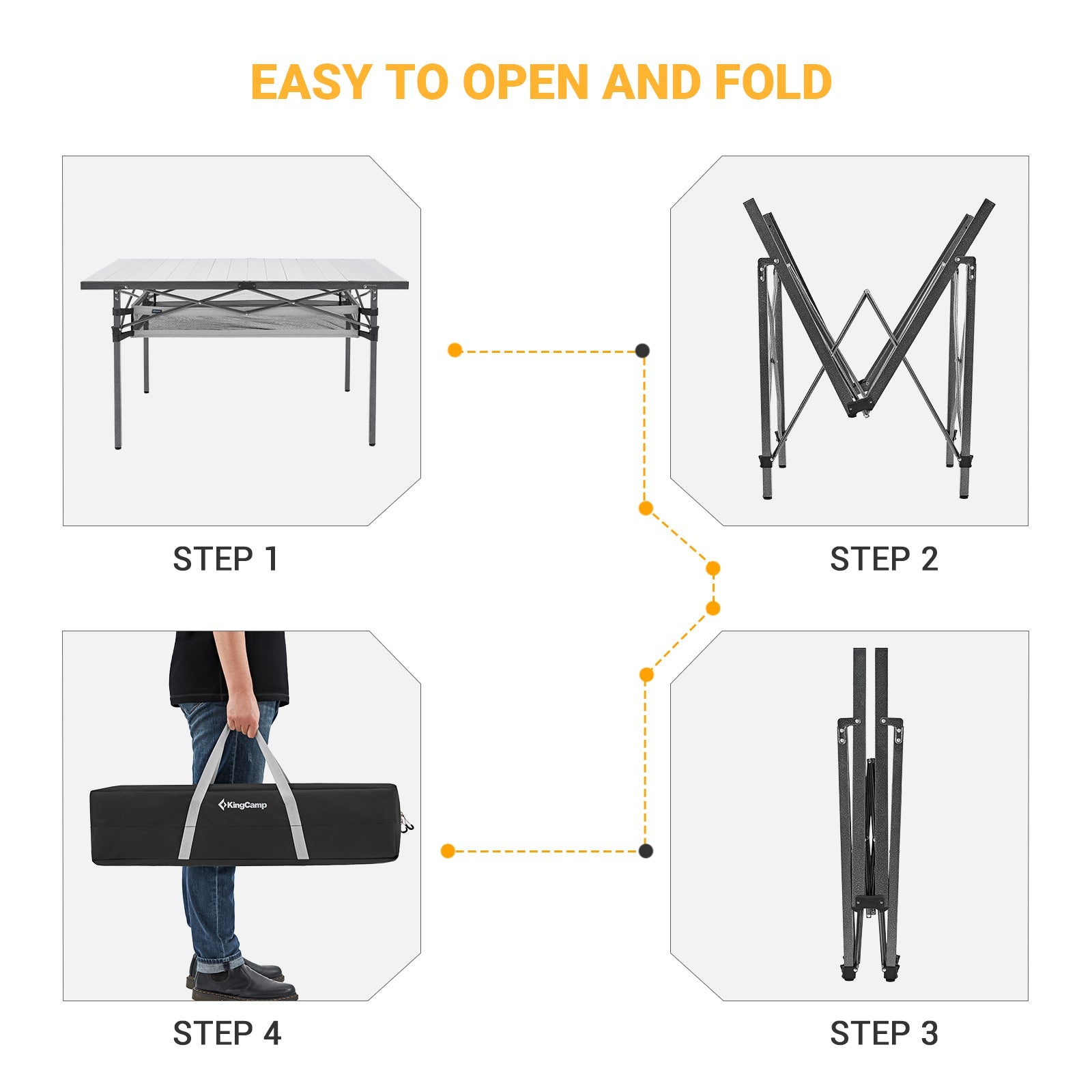 EASY TO OPEN AND FOLD

STEP 1

STEP 2

KingCamp

STEP 4

STEP 3