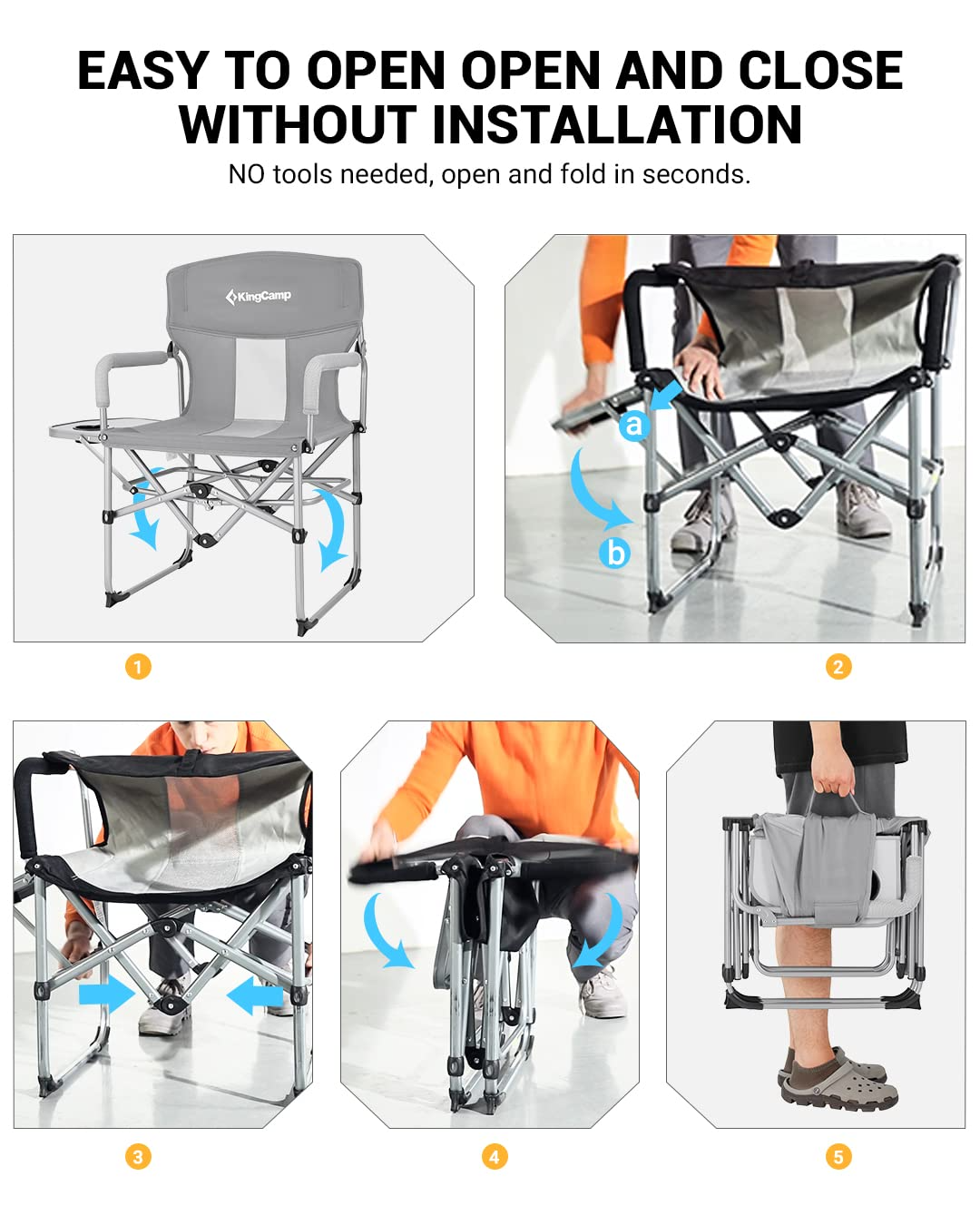 EASY TO OPEN OPEN AND CLOSE WITHOUT INSTALLATION

NO tools needed, open and fold in seconds.

KingCamp

a

b

1

2

3

4

5