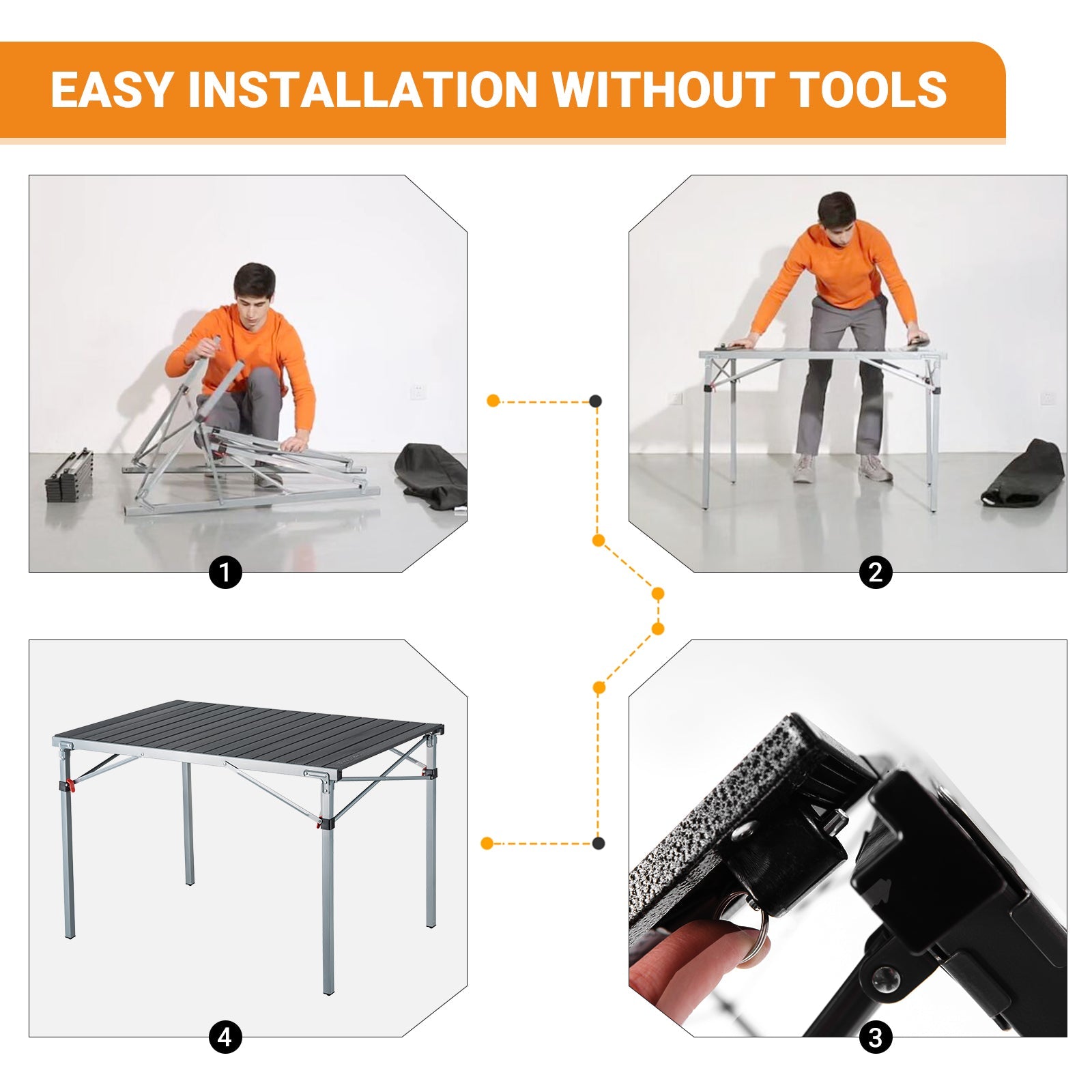 EASY INSTALLATION WITHOUT TOOLS

1

2

4

3