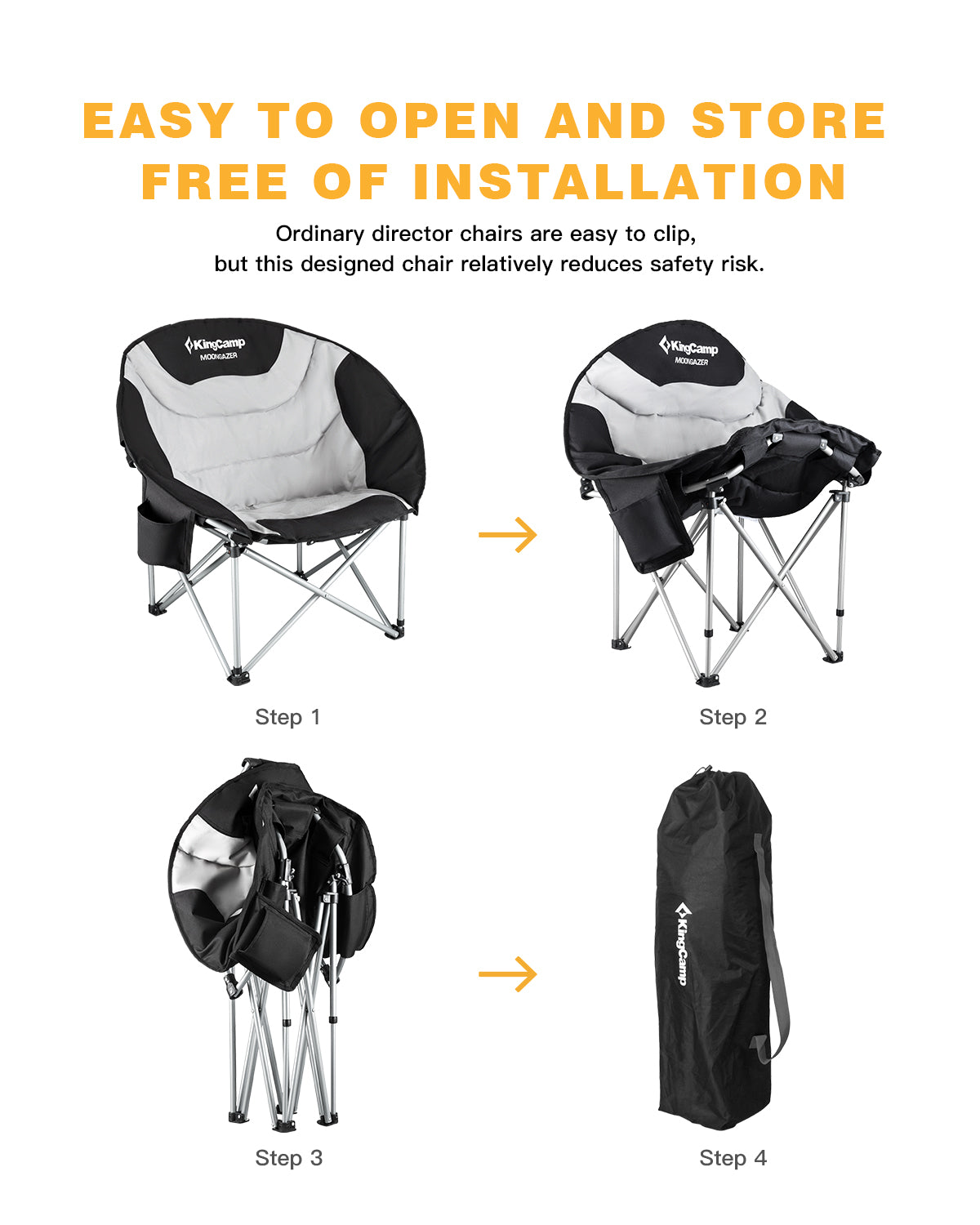 EASY TO OPEN AND STORE
FREE OF INSTALLATION

Ordinary director chairs are easy to clip, but this designed chair relatively reduces safety risk.

KingCamp
MOONGAZER

KingCamp
MOONGAZER

Step 1

Step 2

KingCamp

Step 3

Step 4