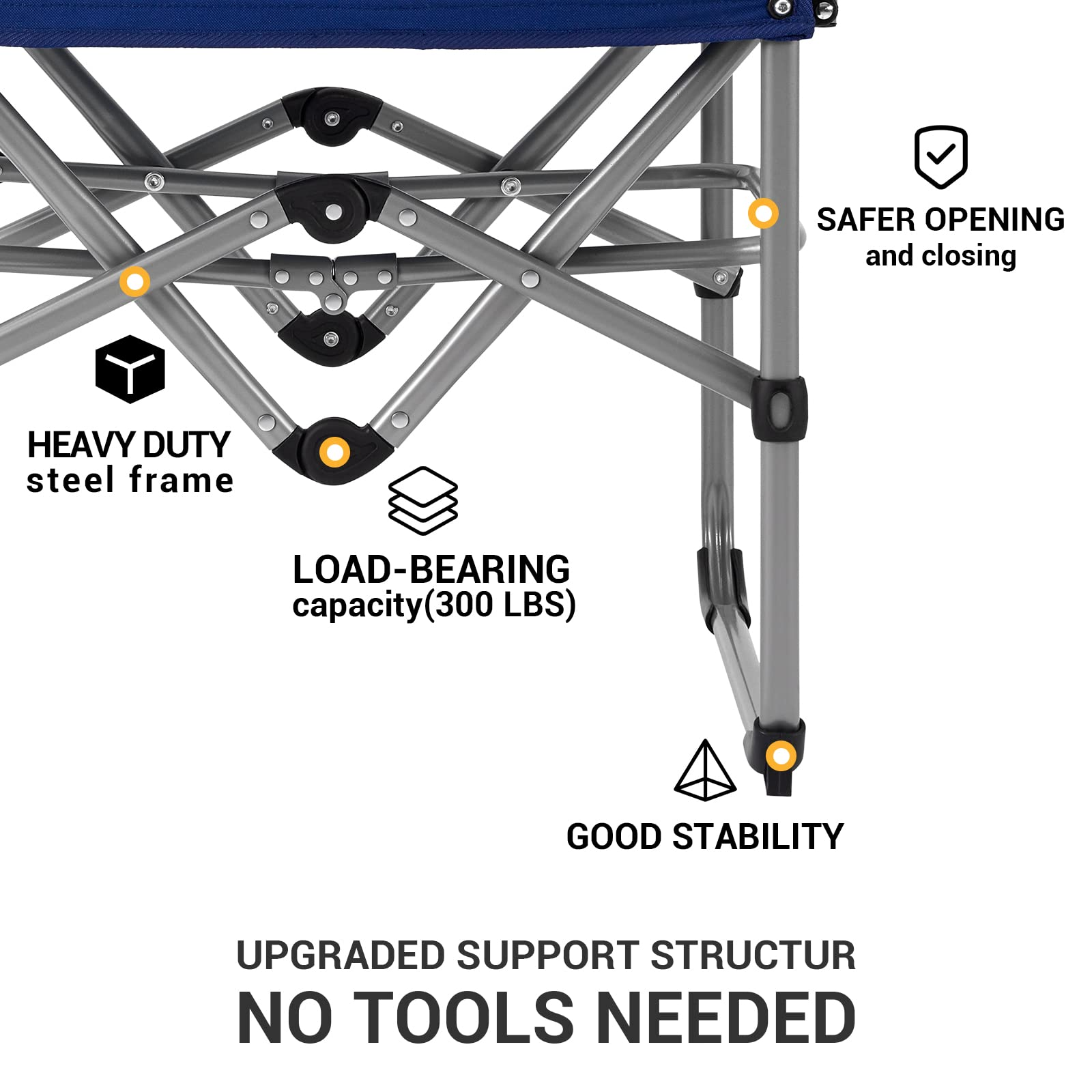 SAFER OPENING
and closing

HEAVY DUTY
steel frame

LOAD-BEARING
capacity(300 LBS)

GOOD STABILITY

UPGRADED SUPPORT STRUCTUR
NO TOOLS NEEDED