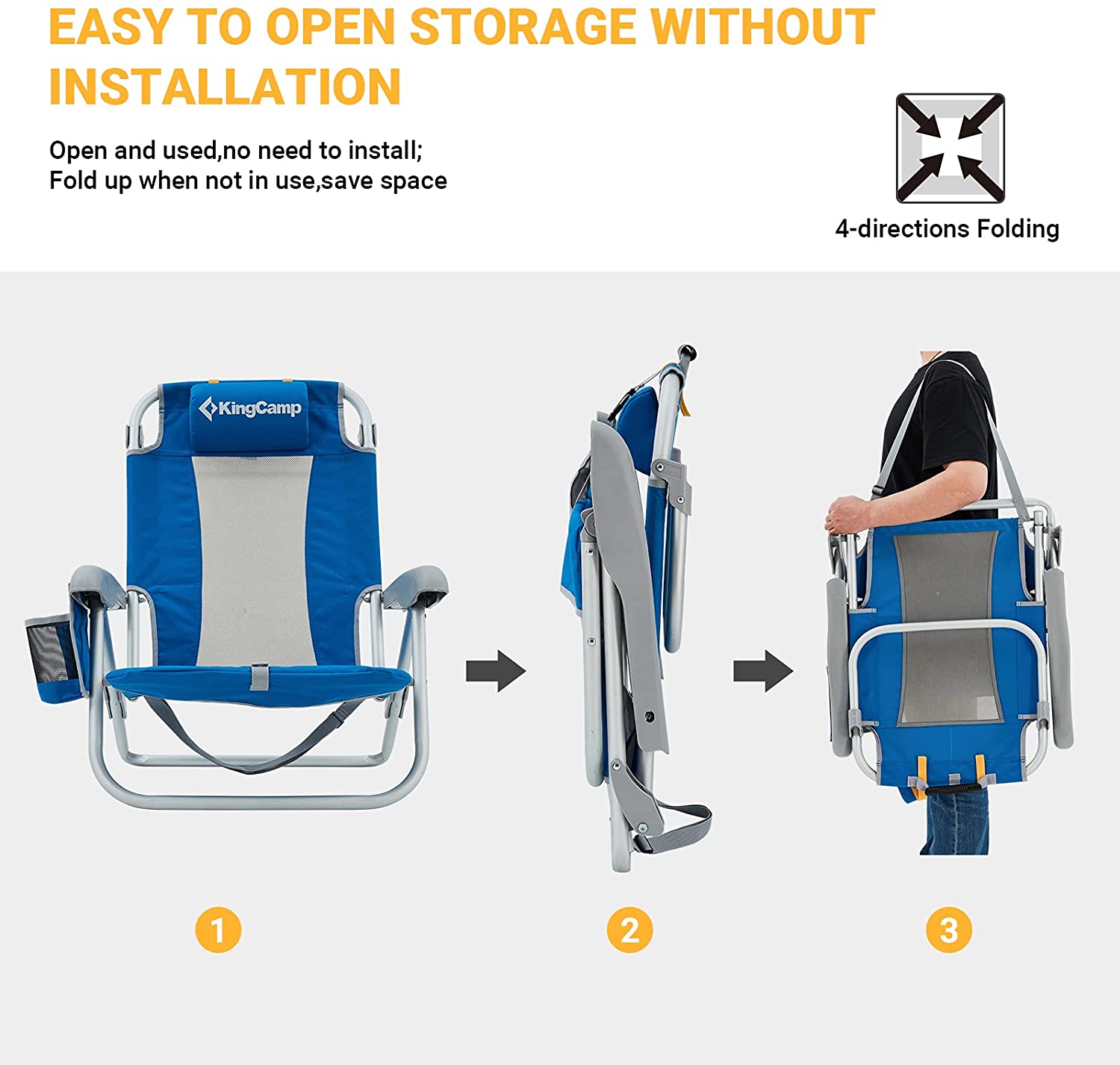 EASY TO OPEN STORAGE WITHOUT INSTALLATION

Open and used,no need to install;
Fold up when not in use,save space

4-directions Folding

KingCamp

1

2

3