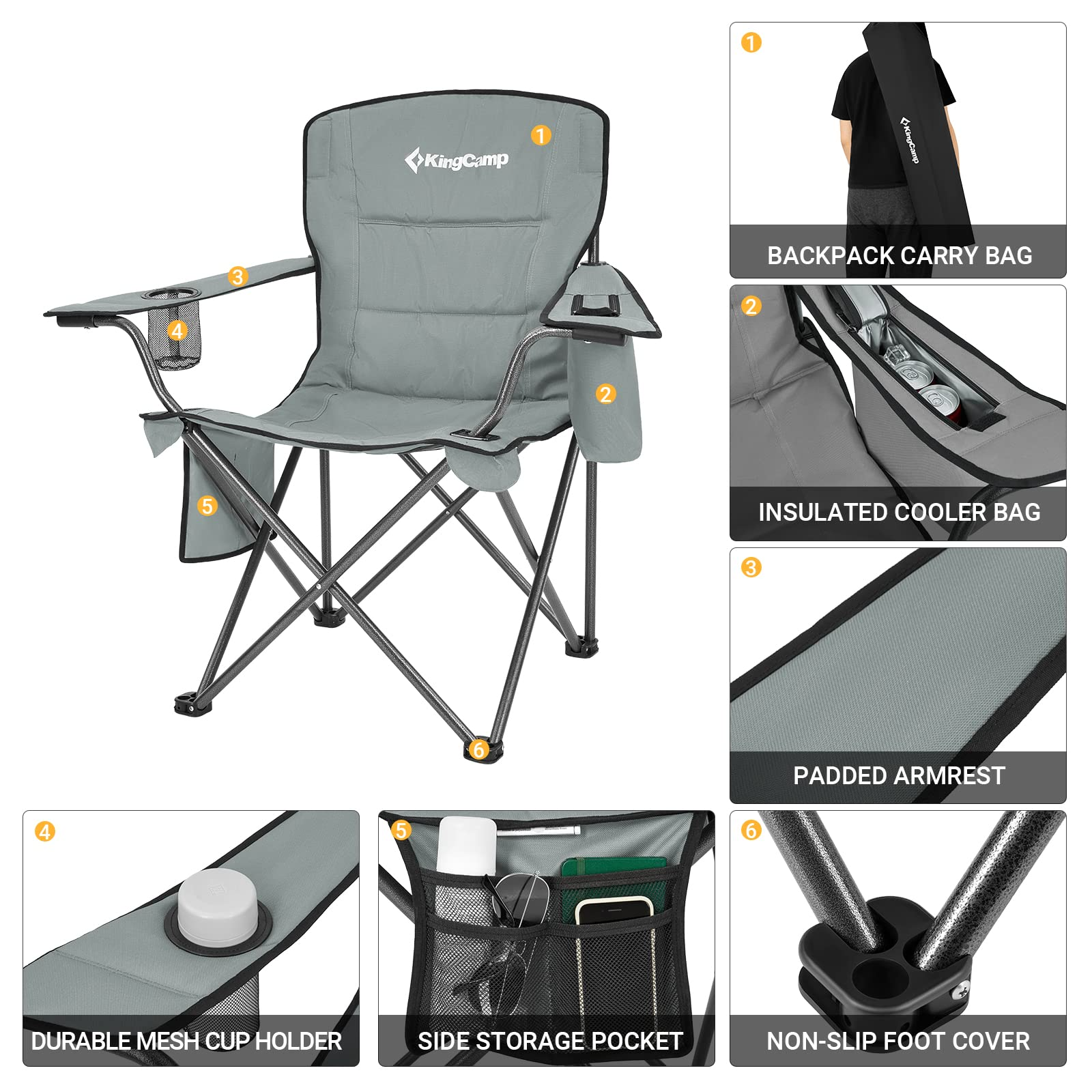 KingCamp
1
3
4
2
5
6

1
KingCamp
BACKPACK CARRY BAG

2
INSULATED COOLER BAG

3
PADDED ARMREST

4
DURABLE MESH CUP HOLDER

5
SIDE STORAGE POCKET

6
NON-SLIP FOOT COVER