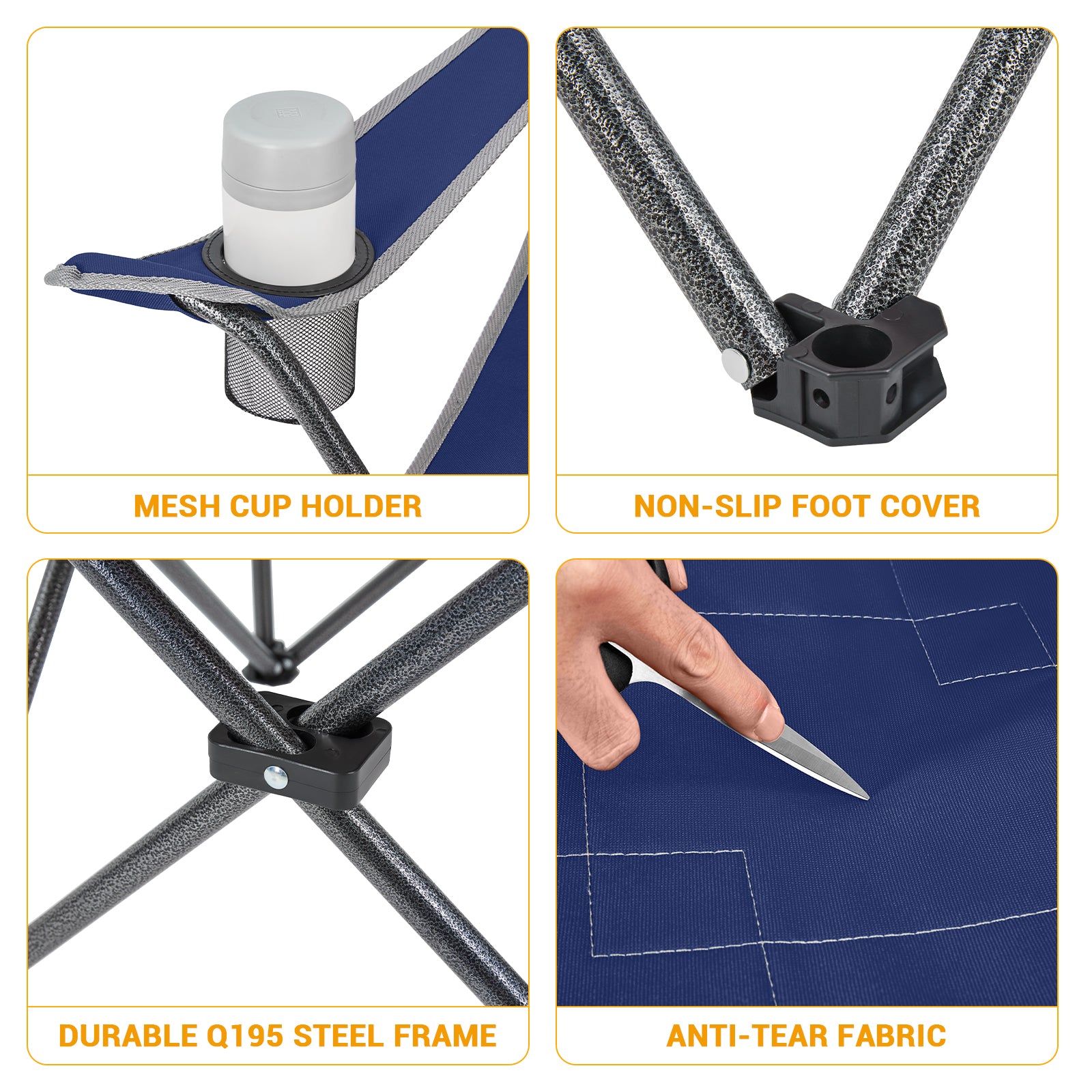 MESH CUP HOLDER

NON-SLIP FOOT COVER

DURABLE Q195 STEEL FRAME

ANTI-TEAR FABRIC