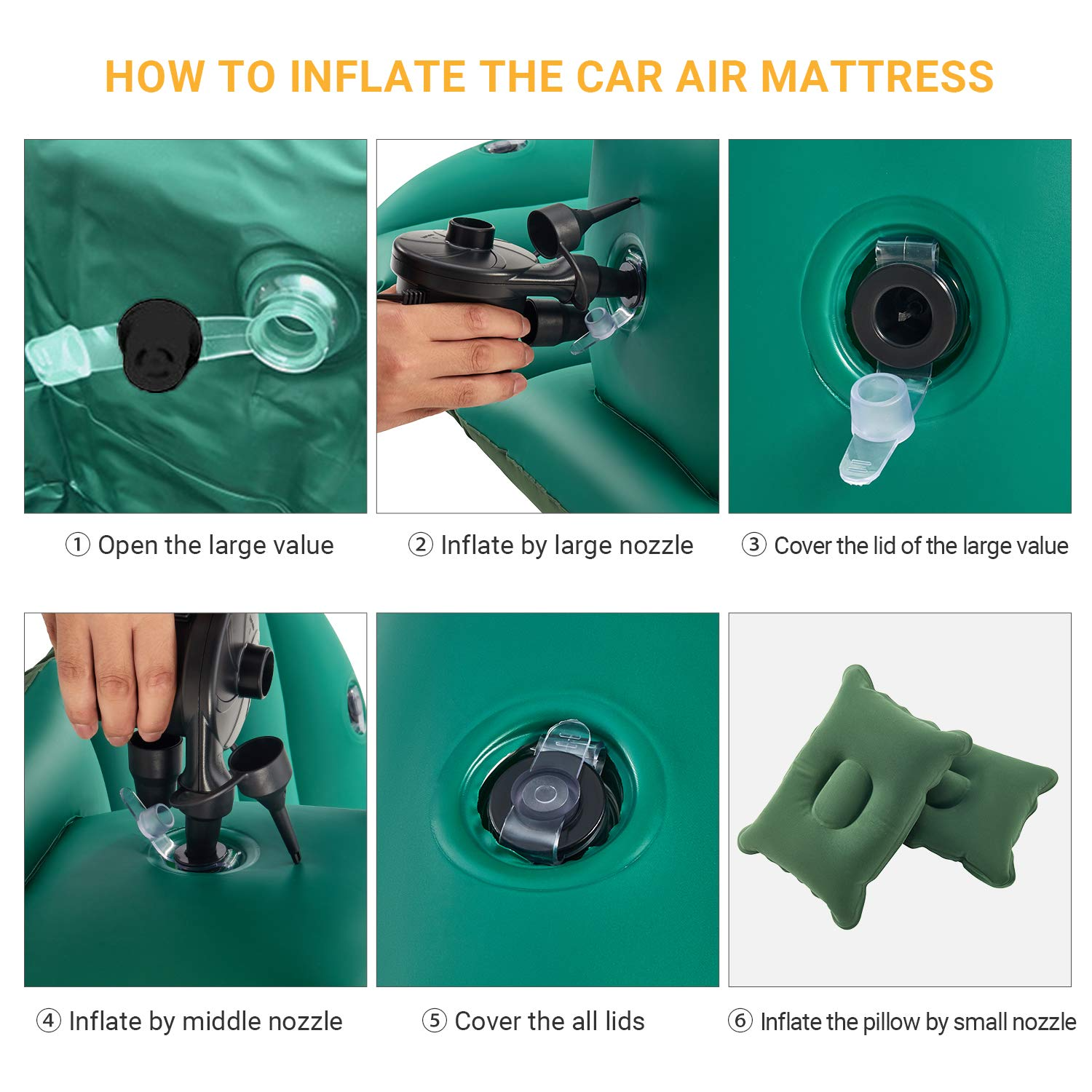 HOW TO INFLATE THE CAR AIR MATTRESS

① Open the large value

② Inflate by large nozzle

③ Cover the lid of the large value

④ Inflate by middle nozzle

⑤ Cover the all lids

⑥ Inflate the pillow by small nozzle