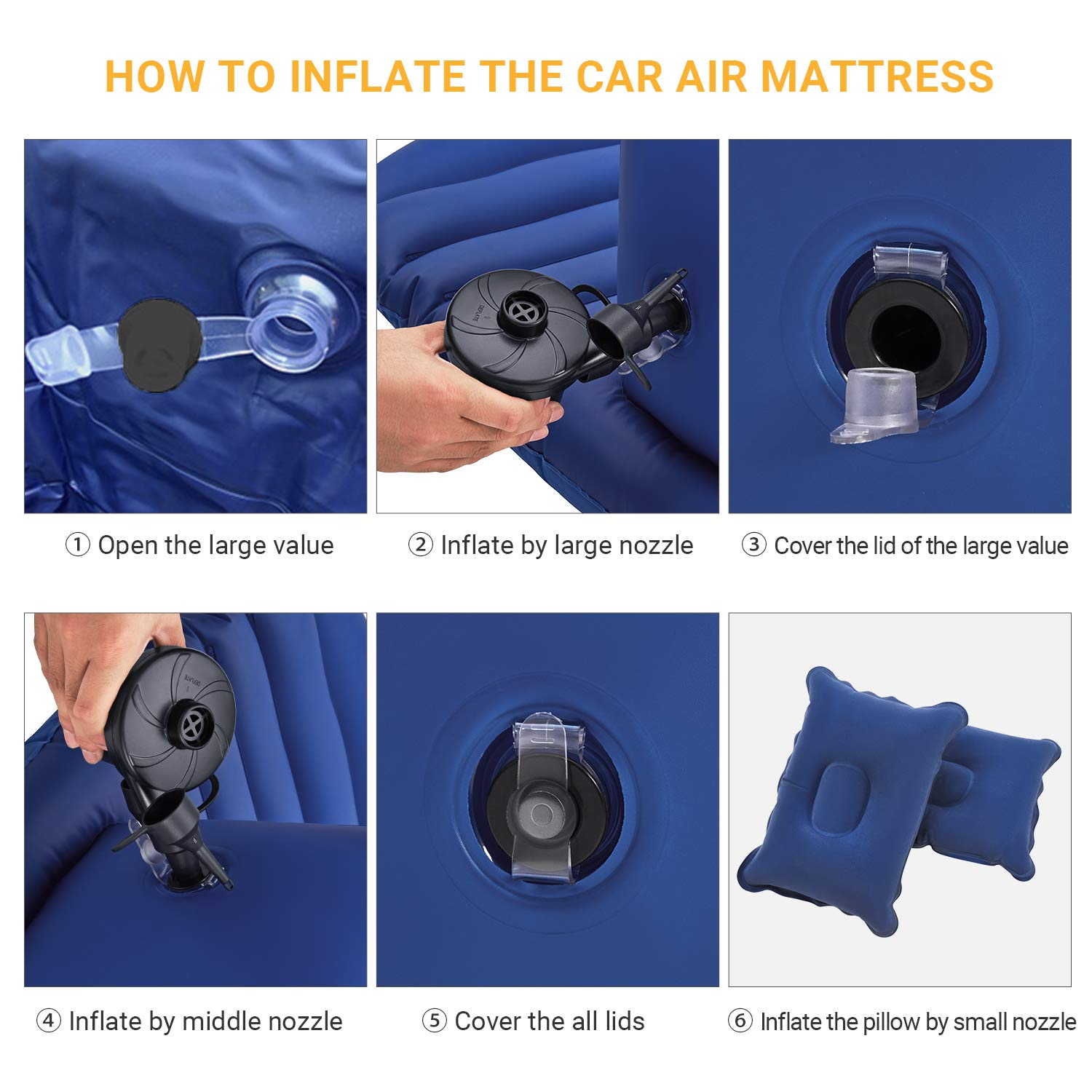 HOW TO INFLATE THE CAR AIR MATTRESS

DEFLATE

① Open the large value

② Inflate by large nozzle

③ Cover the lid of the large value

DEFLATE

④ Inflate by middle nozzle

⑤ Cover the all lids

⑥ Inflate the pillow by small nozzle