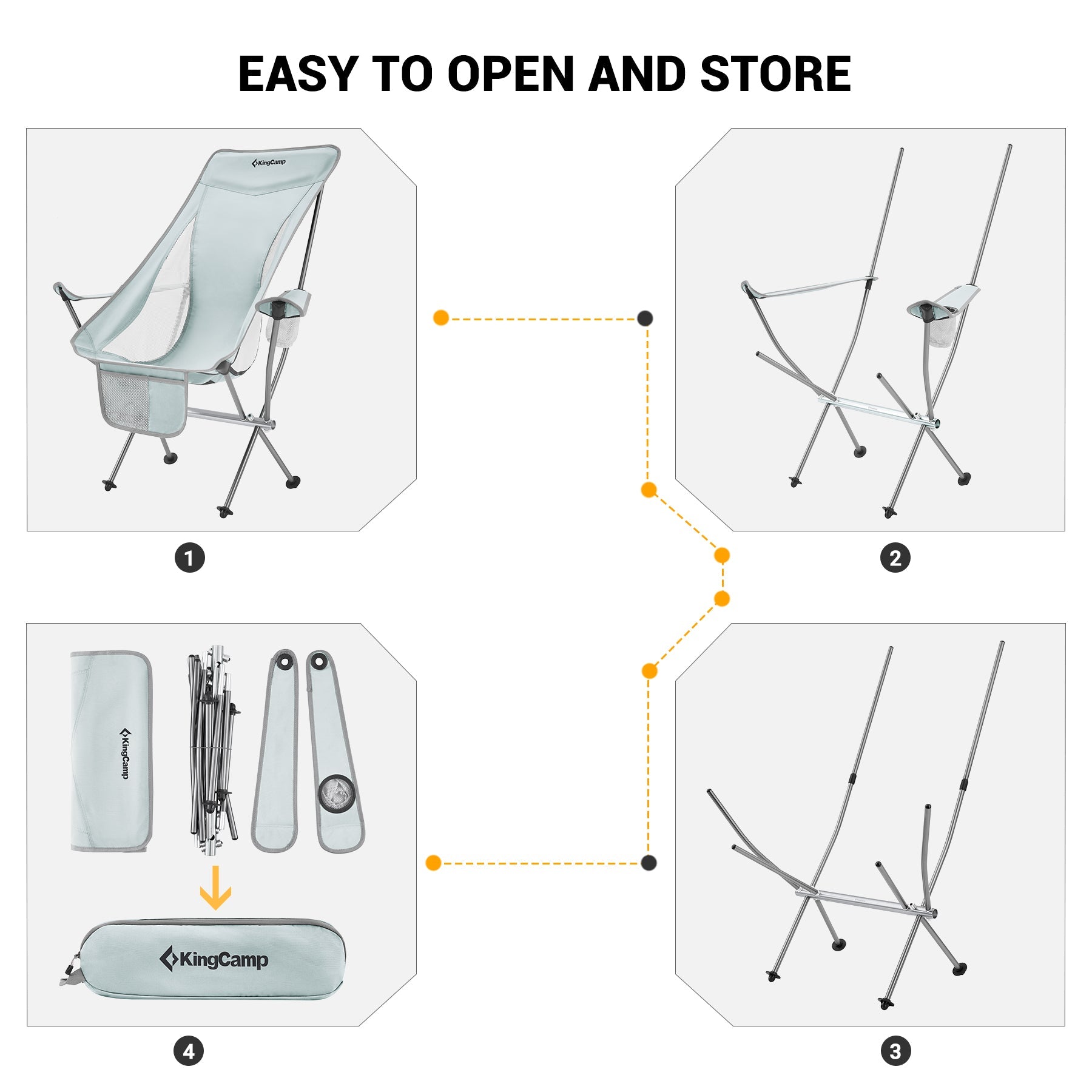 EASY TO OPEN AND STORE

KingCamp

1

2

KingCamp

KingCamp

4

3