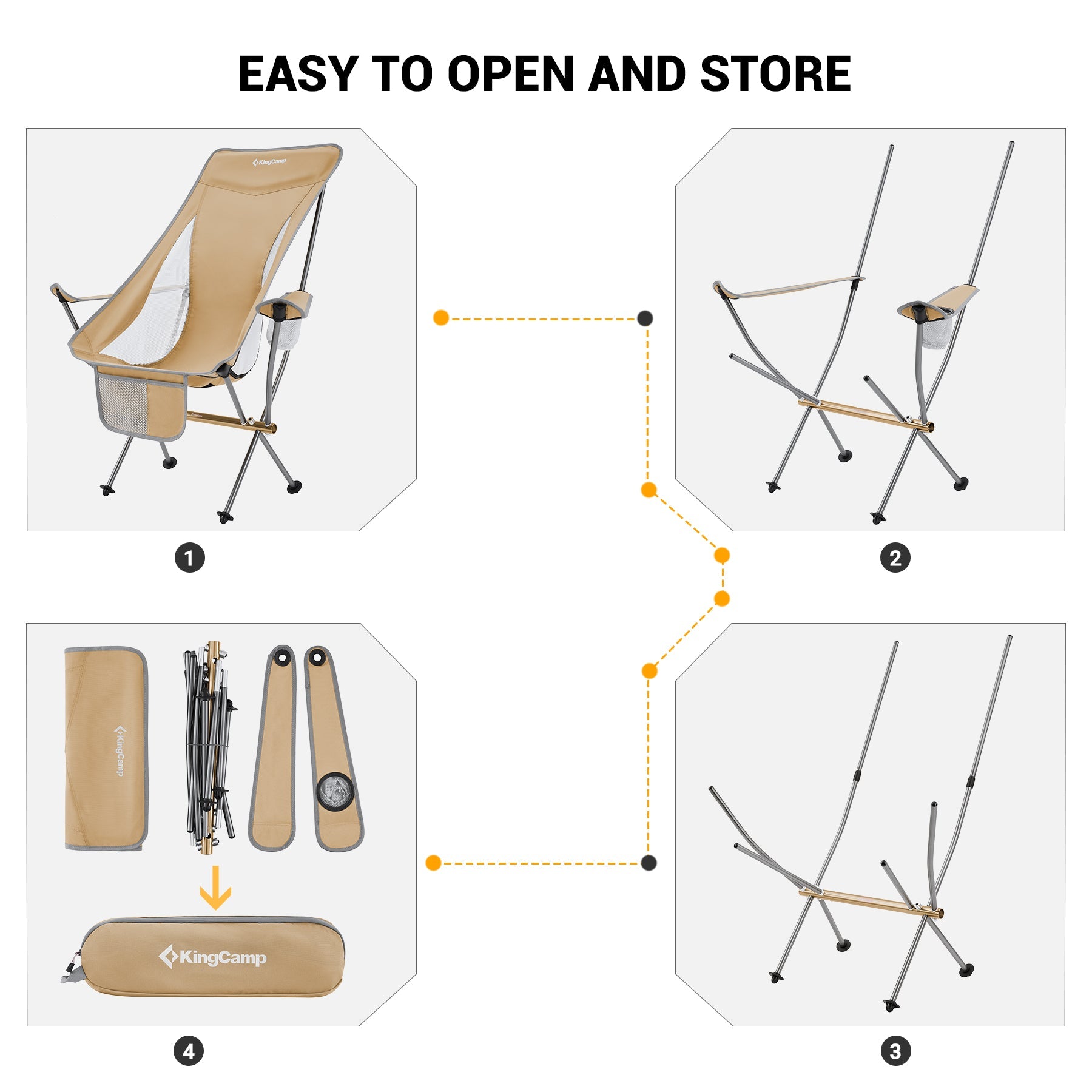 EASY TO OPEN AND STORE

KingCamp

1

2

KingCamp

KingCamp

4

3