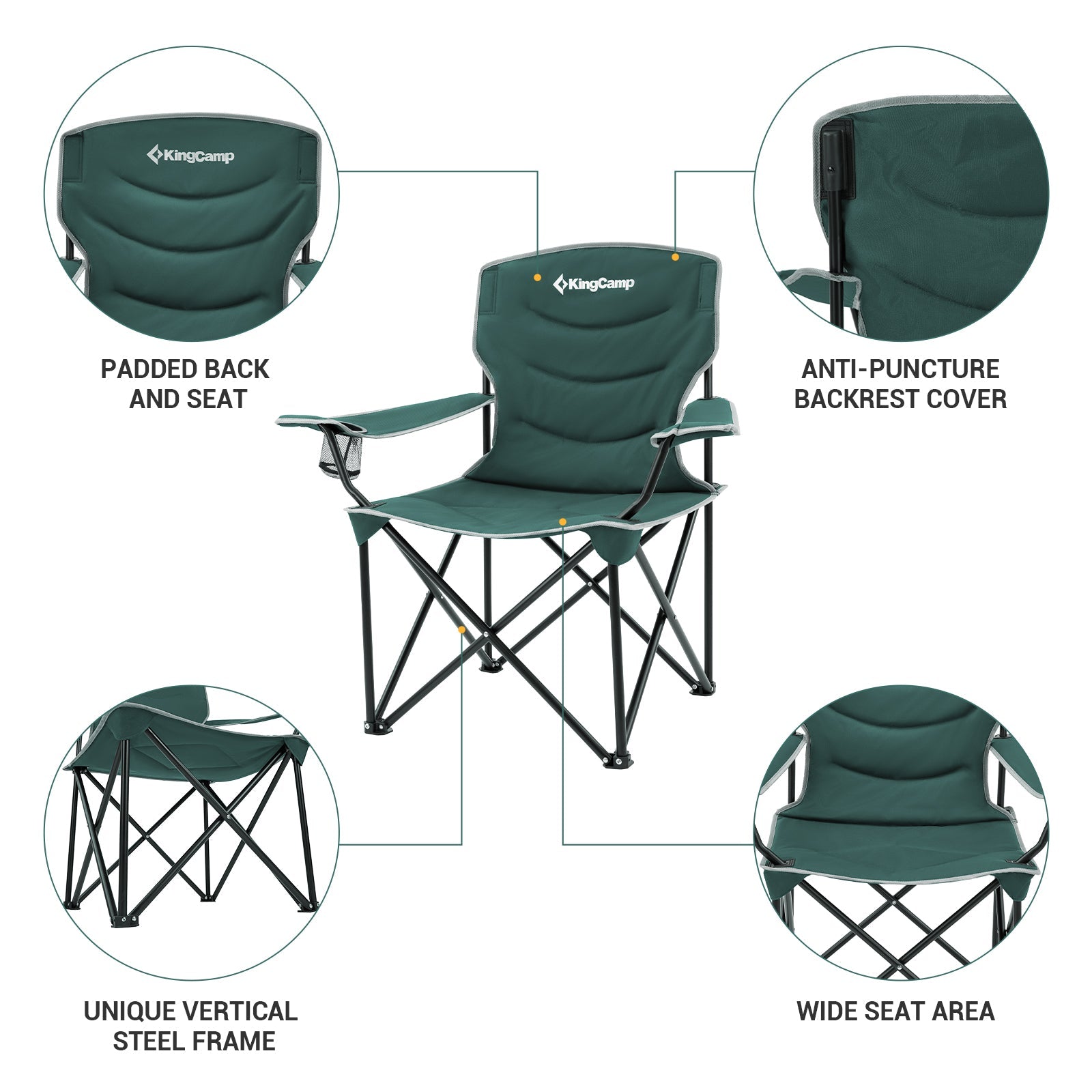 KingCamp

PADDED BACK AND SEAT

KingCamp

ANTI-PUNCTURE BACKREST COVER

UNIQUE VERTICAL STEEL FRAME

WIDE SEAT AREA