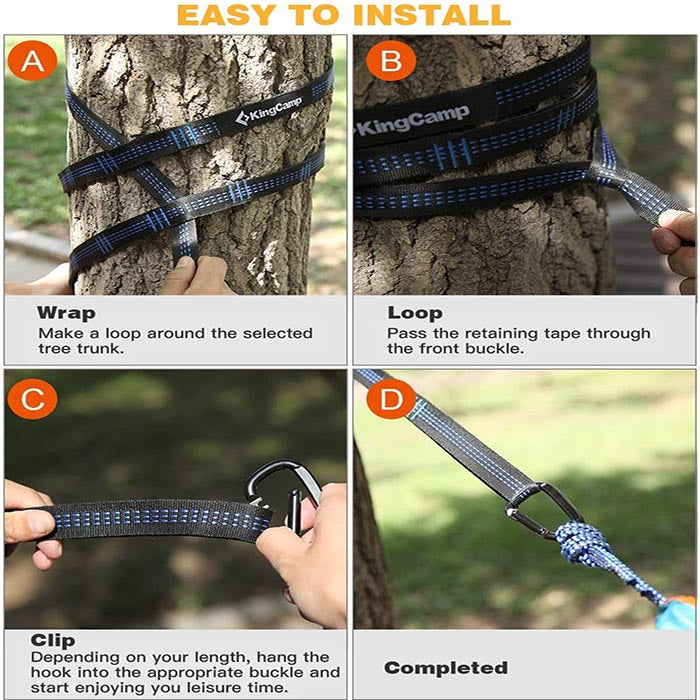 EASY TO INSTALL

A

KingCamp

Wrap
Make a loop around the selected tree trunk.

B

KingCamp

Loop
Pass the retaining tape through the front buckle.

C

Clip
Depending on your length, hang the hook into the appropriate buckle and start enjoying you leisure time.

D

Completed