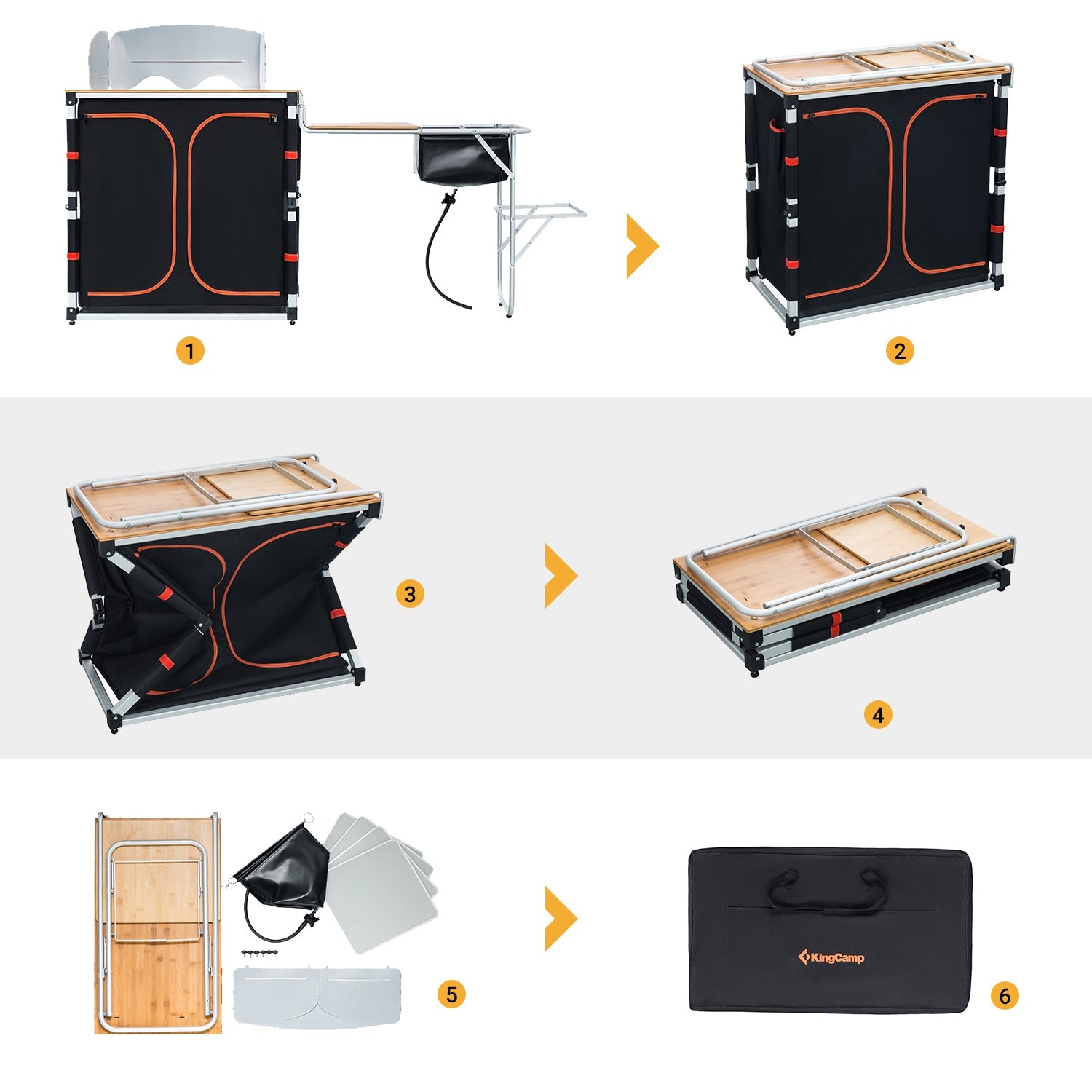 1

2

3

4

5

KingCamp

6