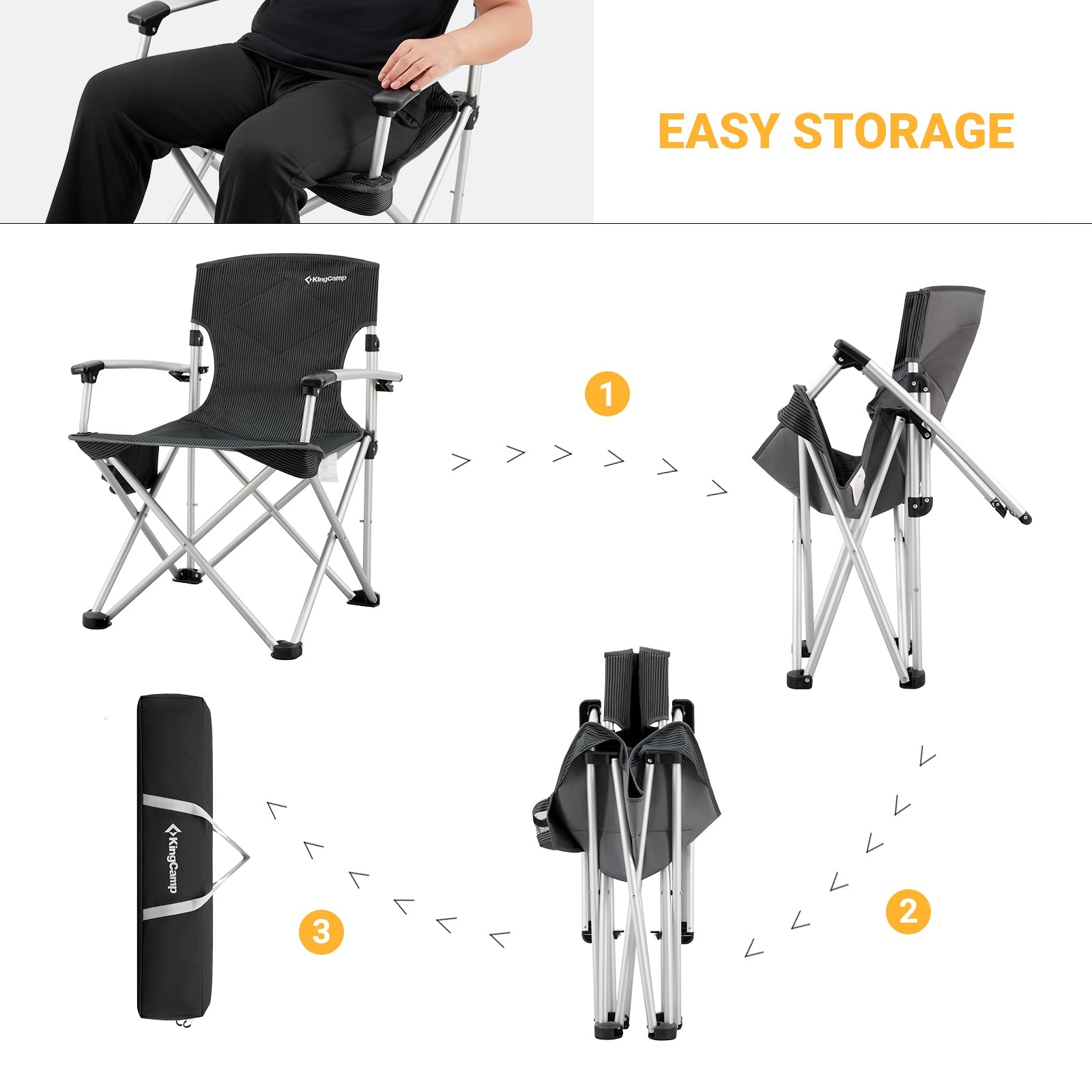 EASY STORAGE

KingCamp

1

2

KingCamp

3