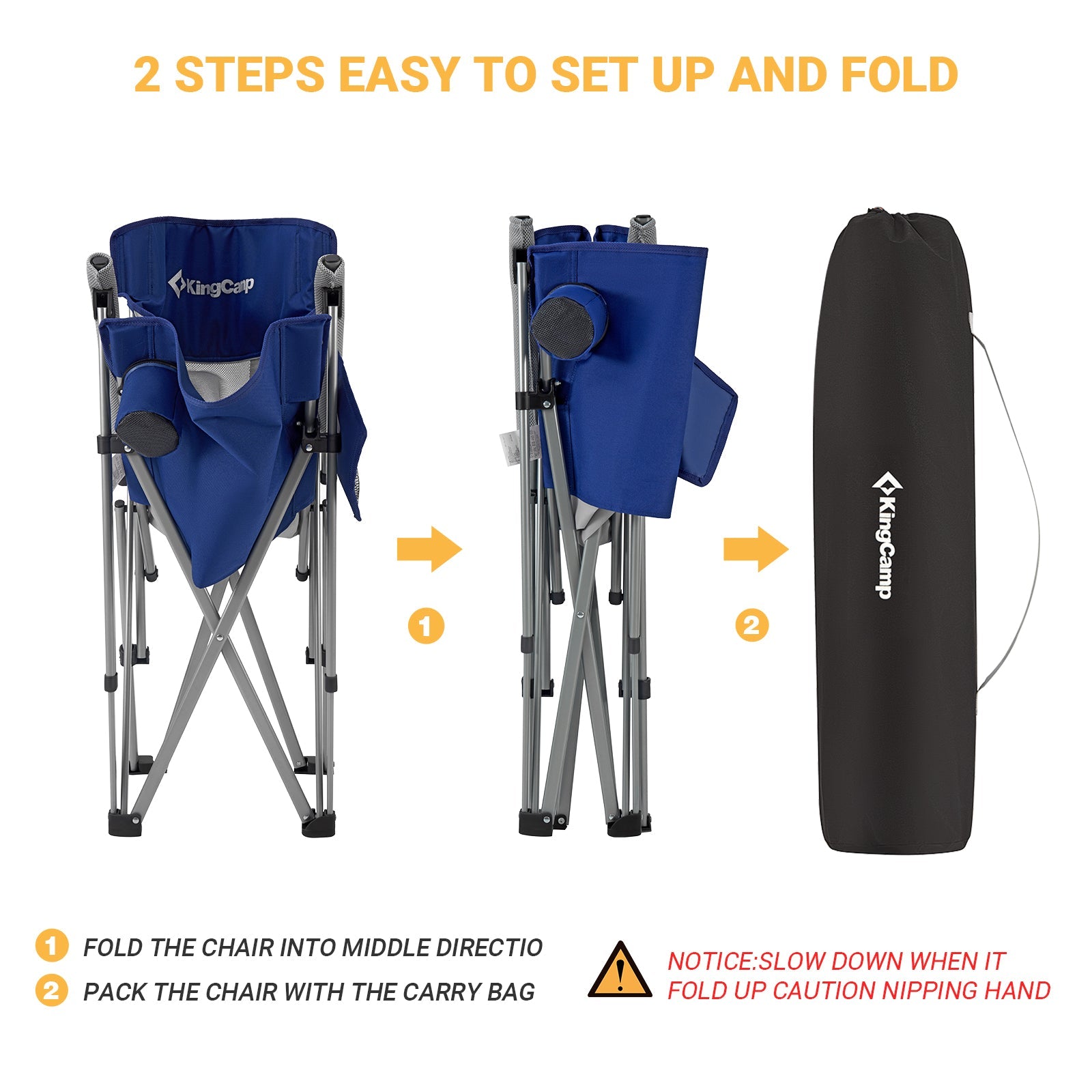 2 STEPS EASY TO SET UP AND FOLD

KingCamp

1

2

KingCamp

1 FOLD THE CHAIR INTO MIDDLE DIRECTIO

2 PACK THE CHAIR WITH THE CARRY BAG

NOTICE:SLOW DOWN WHEN IT FOLD UP CAUTION NIPPING HAND