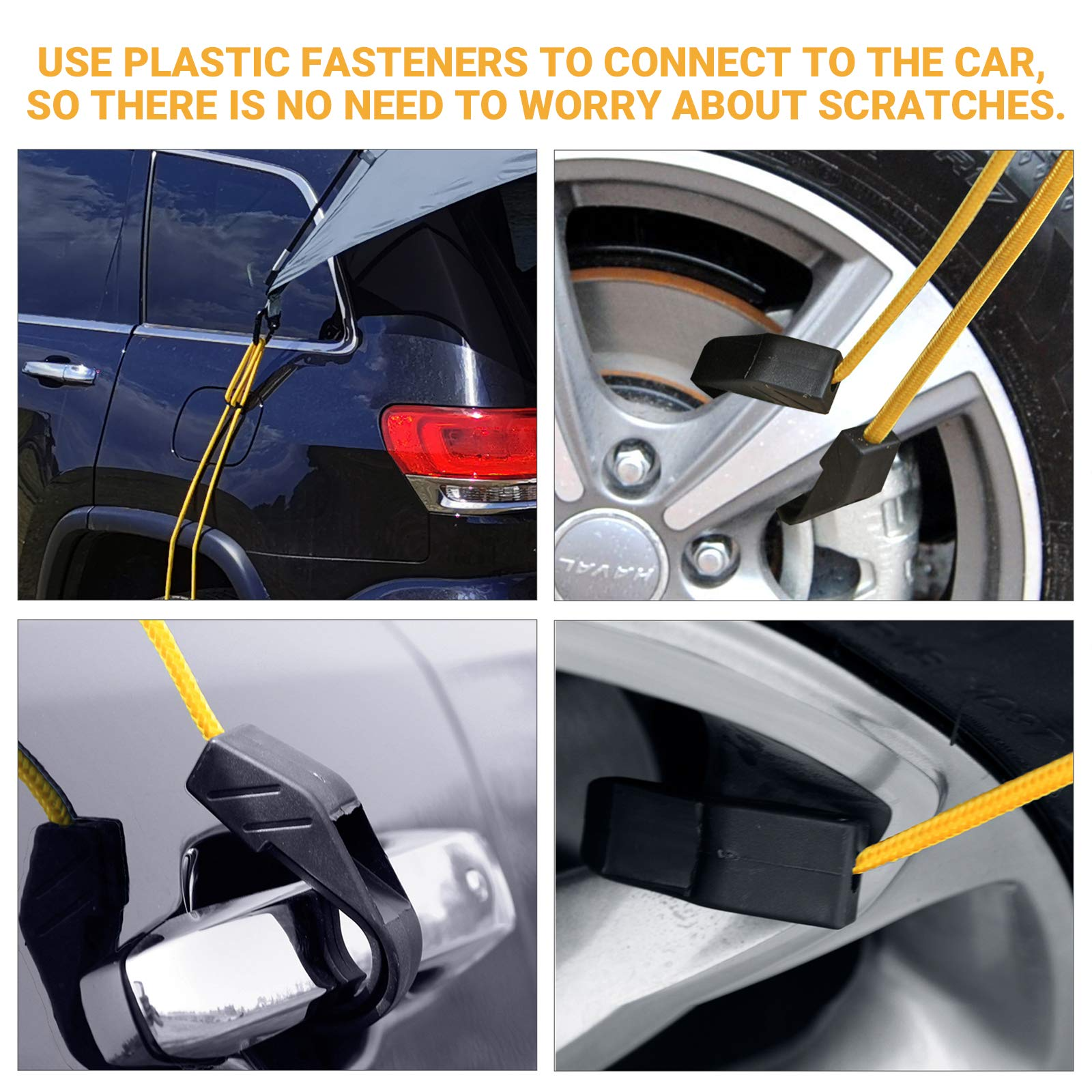 USE PLASTIC FASTENERS TO CONNECT TO THE CAR, SO THERE IS NO NEED TO WORRY ABOUT SCRATCHES.

HAVAL