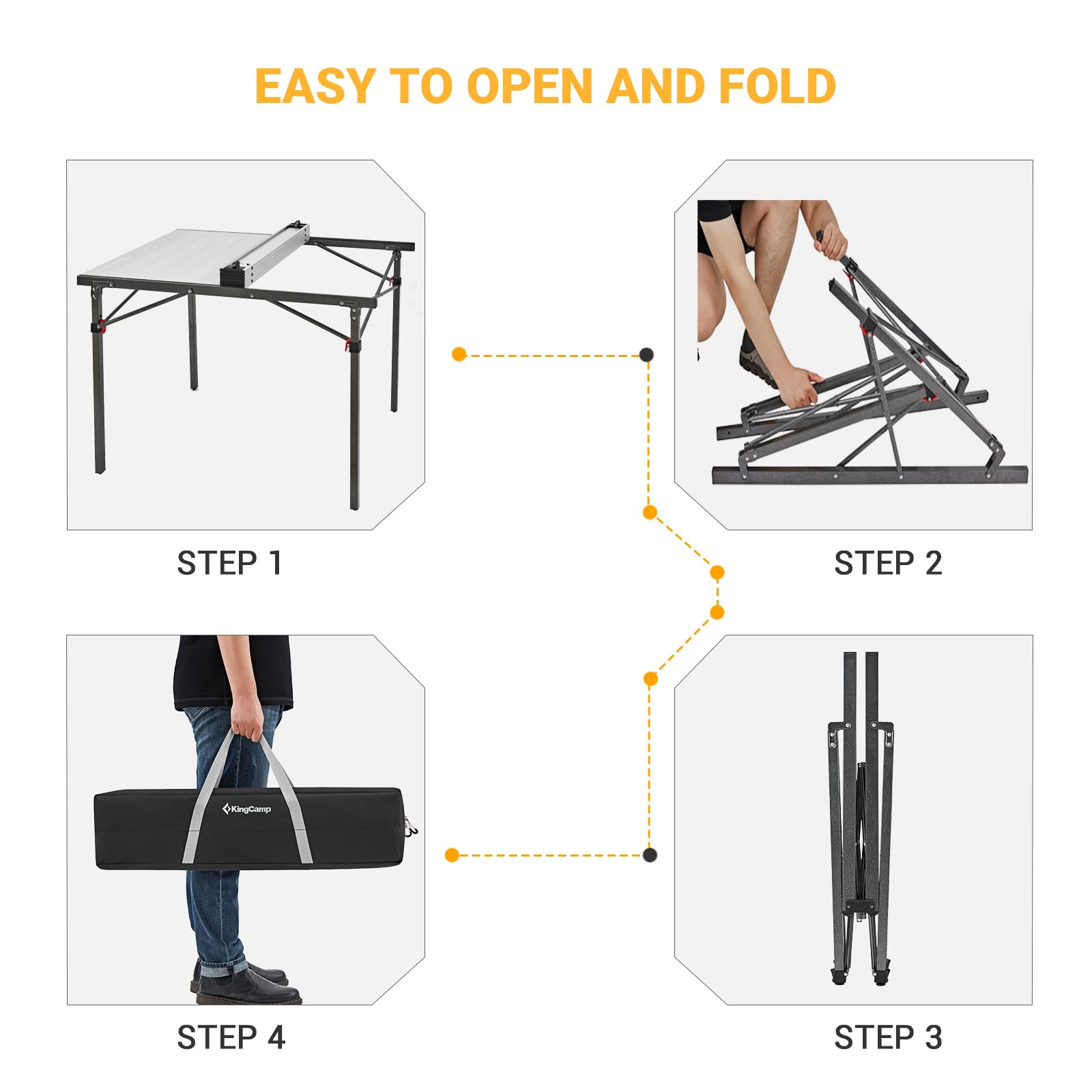 EASY TO OPEN AND FOLD

STEP 1

STEP 2

KingCamp

STEP 4

STEP 3