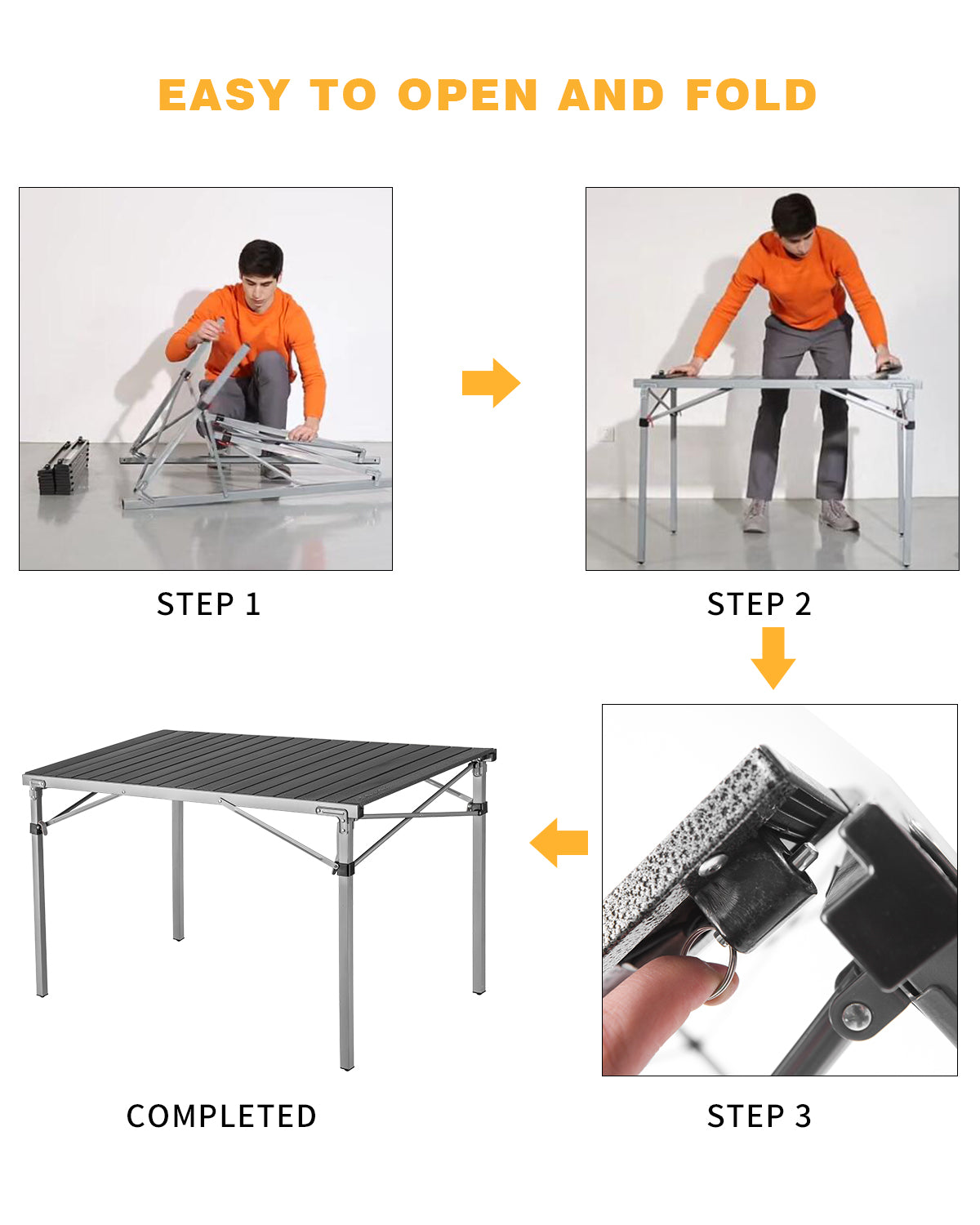 EASY TO OPEN AND FOLD

STEP 1

STEP 2

STEP 3

COMPLETED