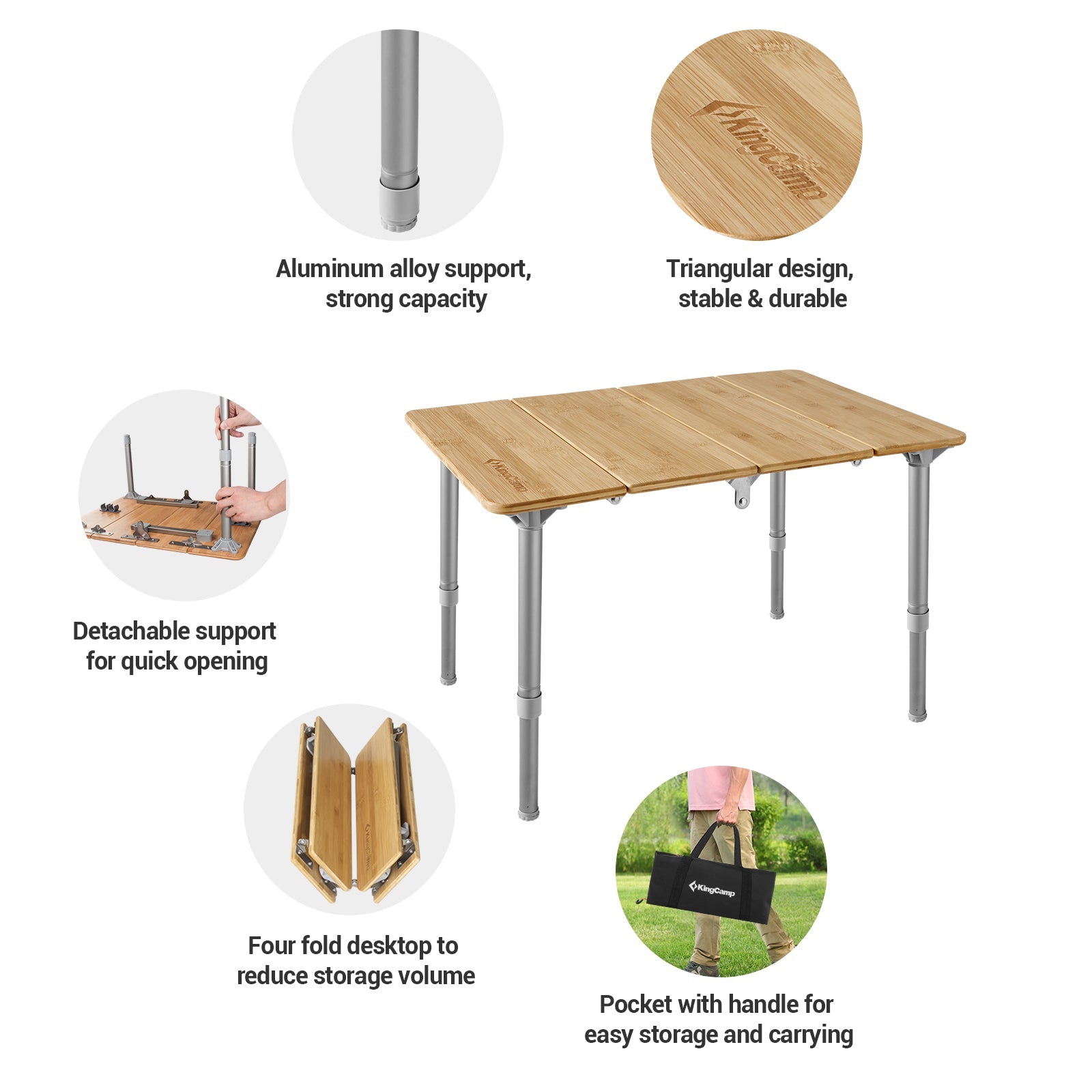 KingCamp

Aluminum alloy support, strong capacity

Triangular design, stable & durable

KingCamp

Detachable support for quick opening

KingCamp

Four fold desktop to reduce storage volume

KingCamp

Pocket with handle for easy storage and carrying