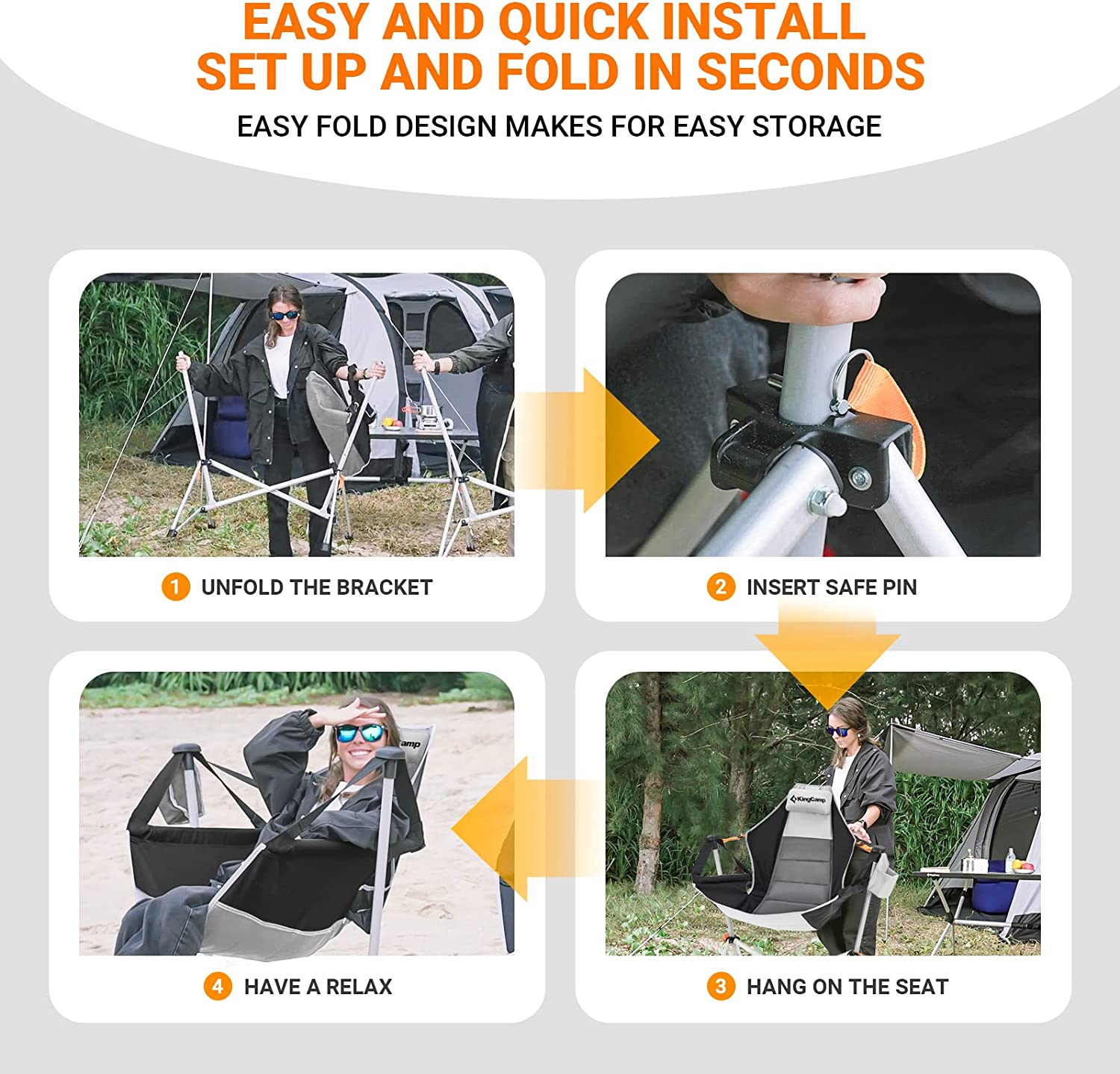 EASY AND QUICK INSTALL
SET UP AND FOLD IN SECONDS

EASY FOLD DESIGN MAKES FOR EASY STORAGE

1 UNFOLD THE BRACKET

2 INSERT SAFE PIN

amp

KingCamp

4 HAVE A RELAX

3 HANG ON THE SEAT