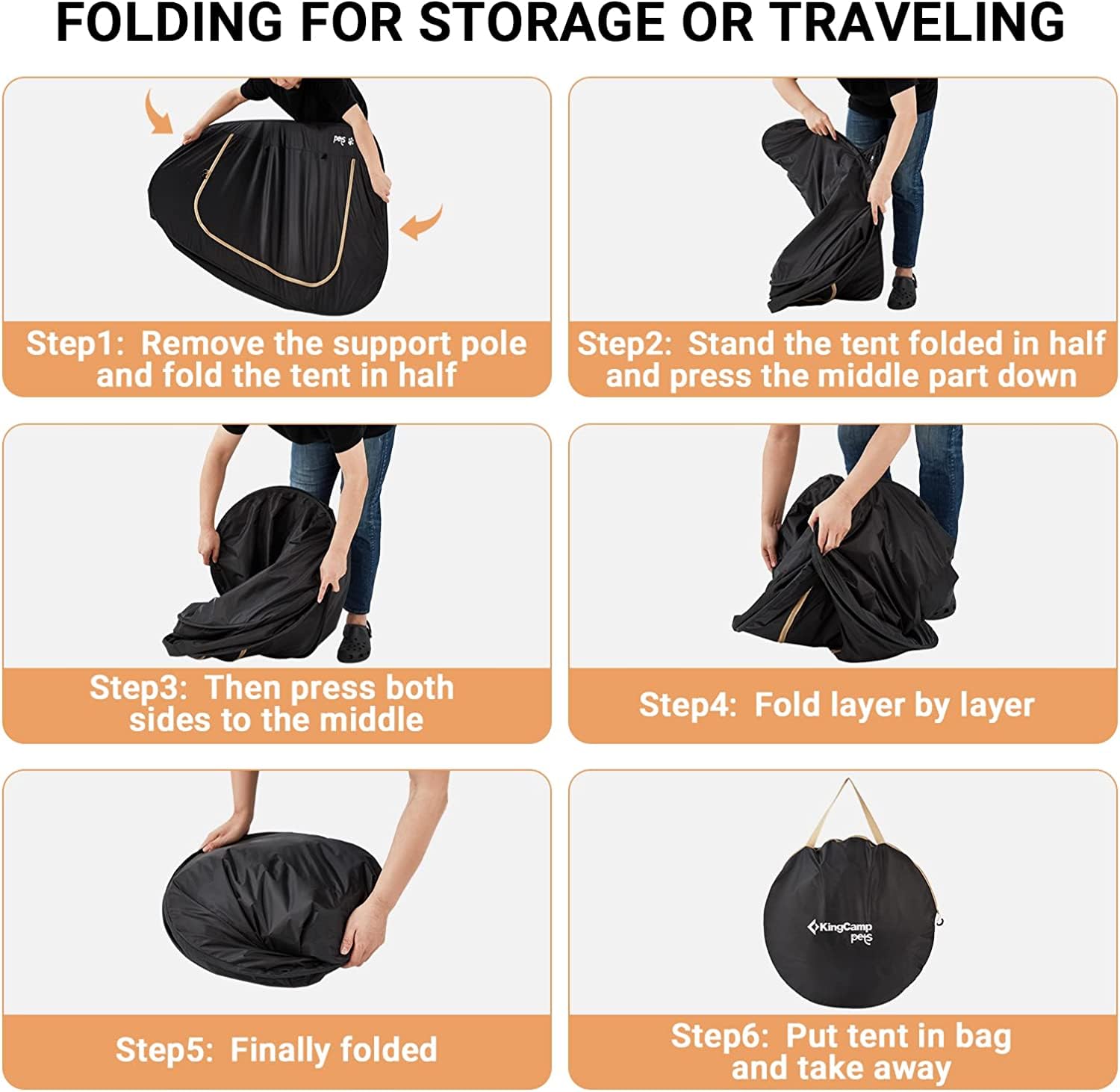 FOLDING FOR STORAGE OR TRAVELING

pets

Step1: Remove the support pole and fold the tent in half

Step2: Stand the tent folded in half and press the middle part down

Step3: Then press both sides to the middle

Step4: Fold layer by layer

Step5: Finally folded

KingCamp pets

Step6: Put tent in bag and take away