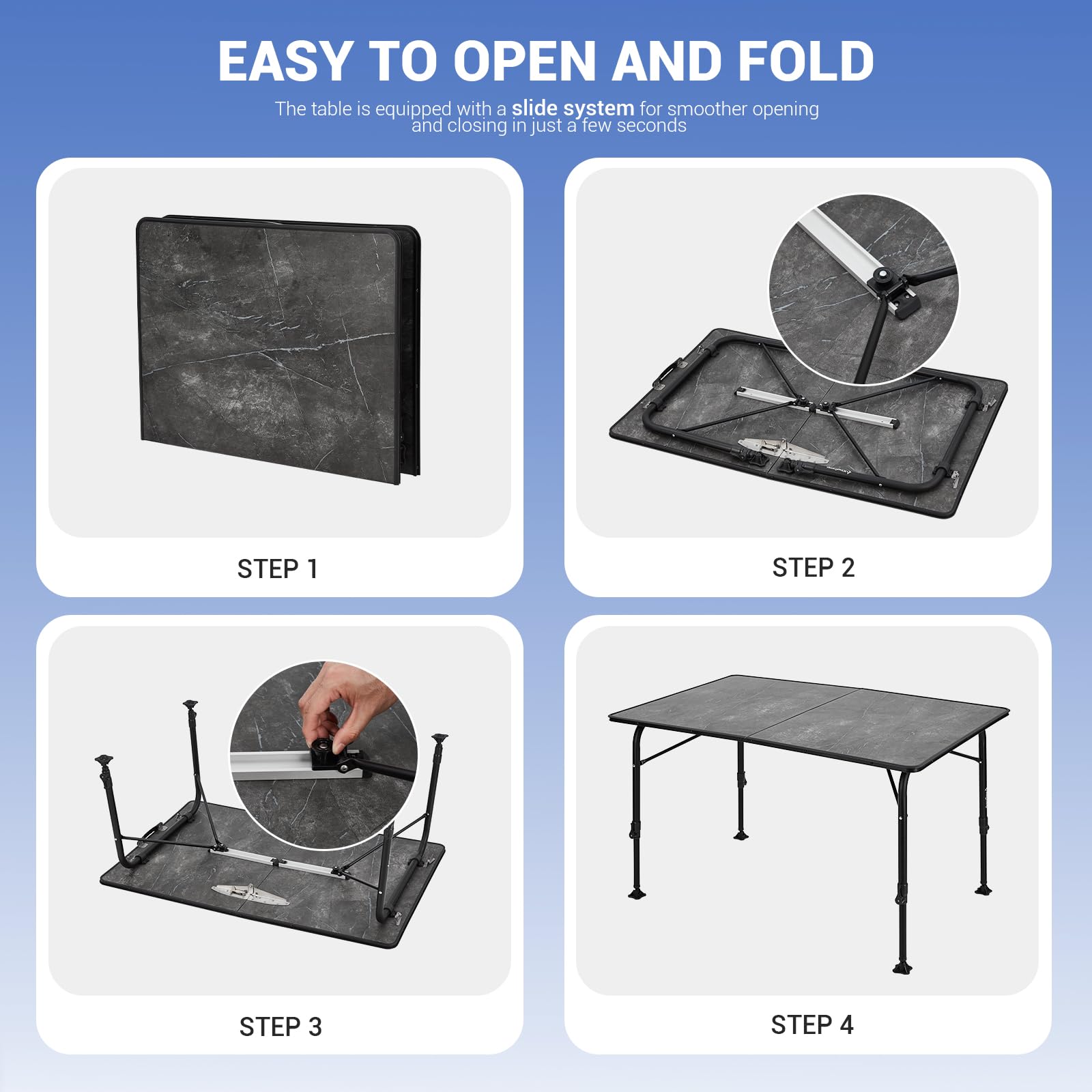 EASY TO OPEN AND FOLD

The table is equipped with a slide system for smoother opening and closing in just a few seconds

STEP 1

STEP 2

STEP 3

STEP 4