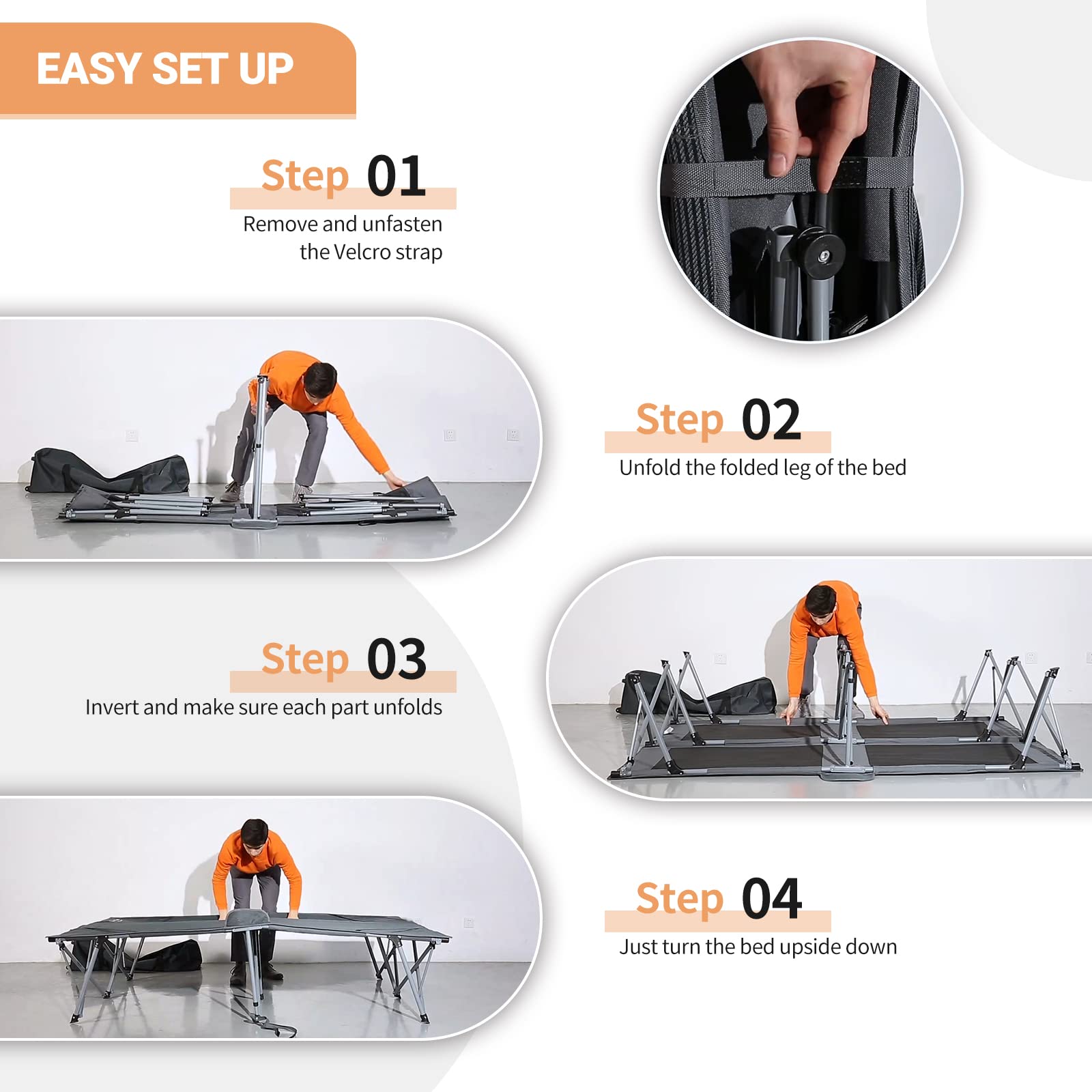 EASY SET UP

Step 01
Remove and unfasten the Velcro strap

Step 02
Unfold the folded leg of the bed

Step 03
Invert and make sure each part unfolds

Step 04
Just turn the bed upside down