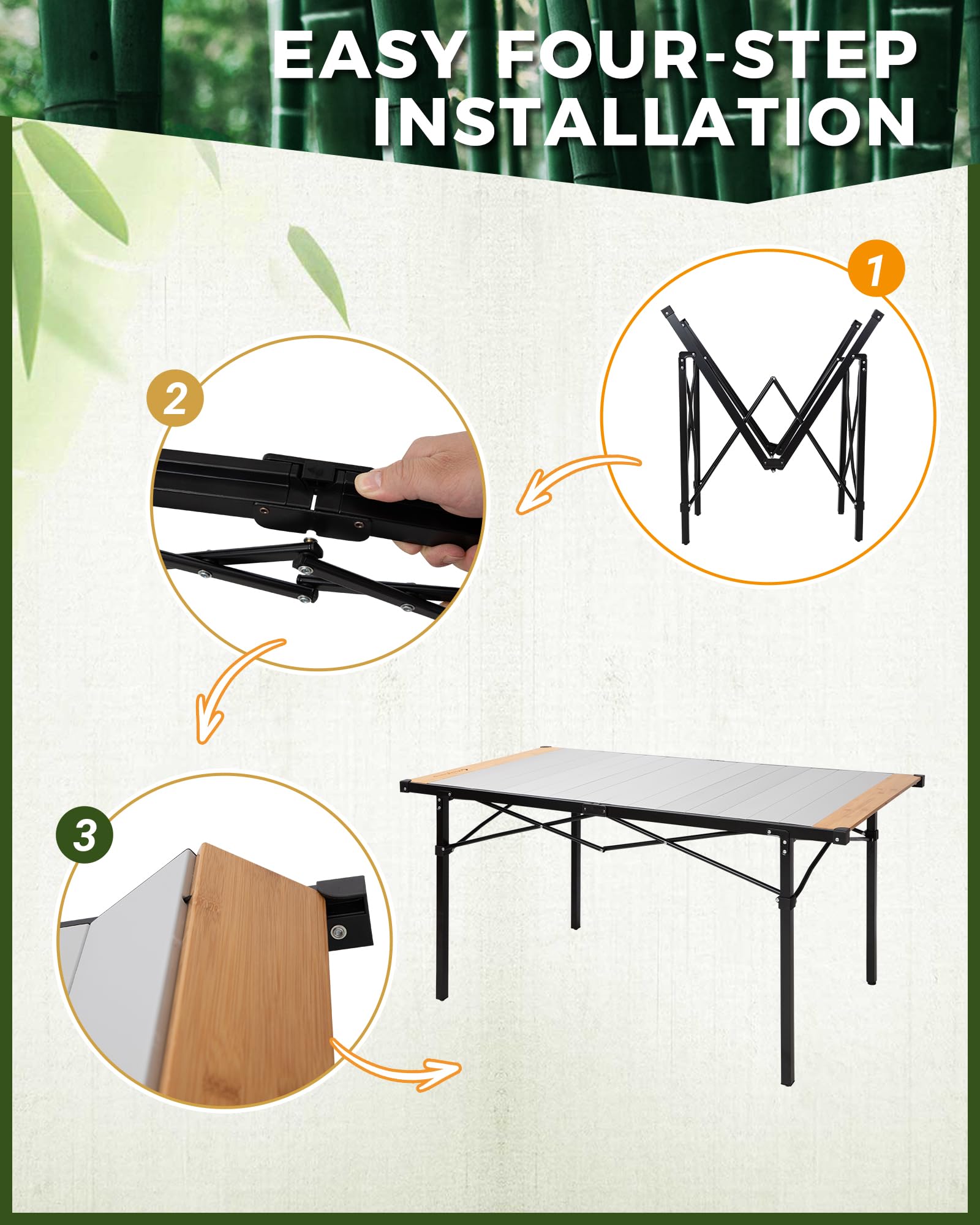 EASY FOUR-STEP INSTALLATION

1

2

3