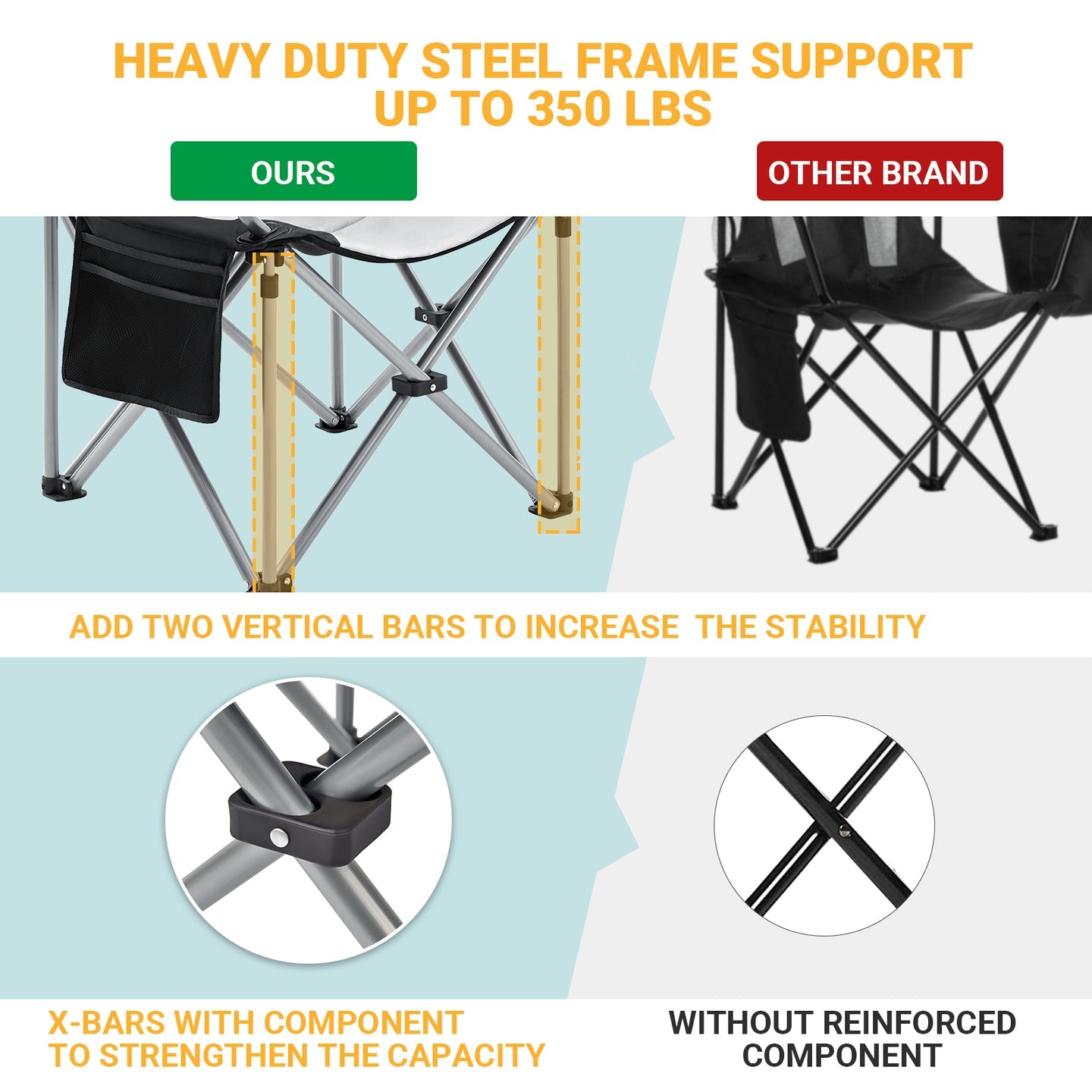 HEAVY DUTY STEEL FRAME SUPPORT UP TO 350 LBS

OURS

OTHER BRAND

ADD TWO VERTICAL BARS TO INCREASE THE STABILITY

X-BARS WITH COMPONENT TO STRENGTHEN THE CAPACITY

WITHOUT REINFORCED COMPONENT