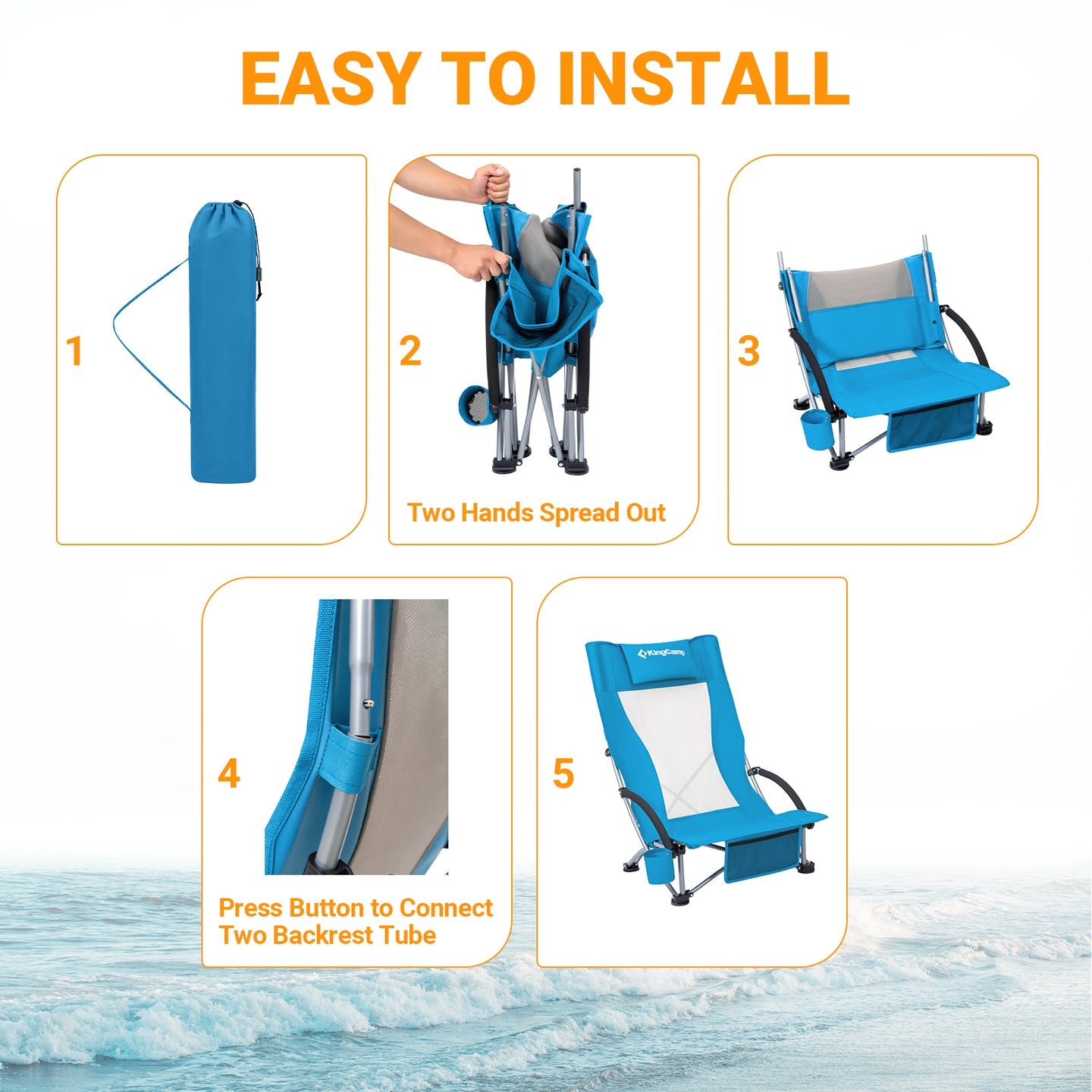 EASY TO INSTALL

1

2

Two Hands Spread Out

3

4

Press Button to Connect Two Backrest Tube

5

KingCamp