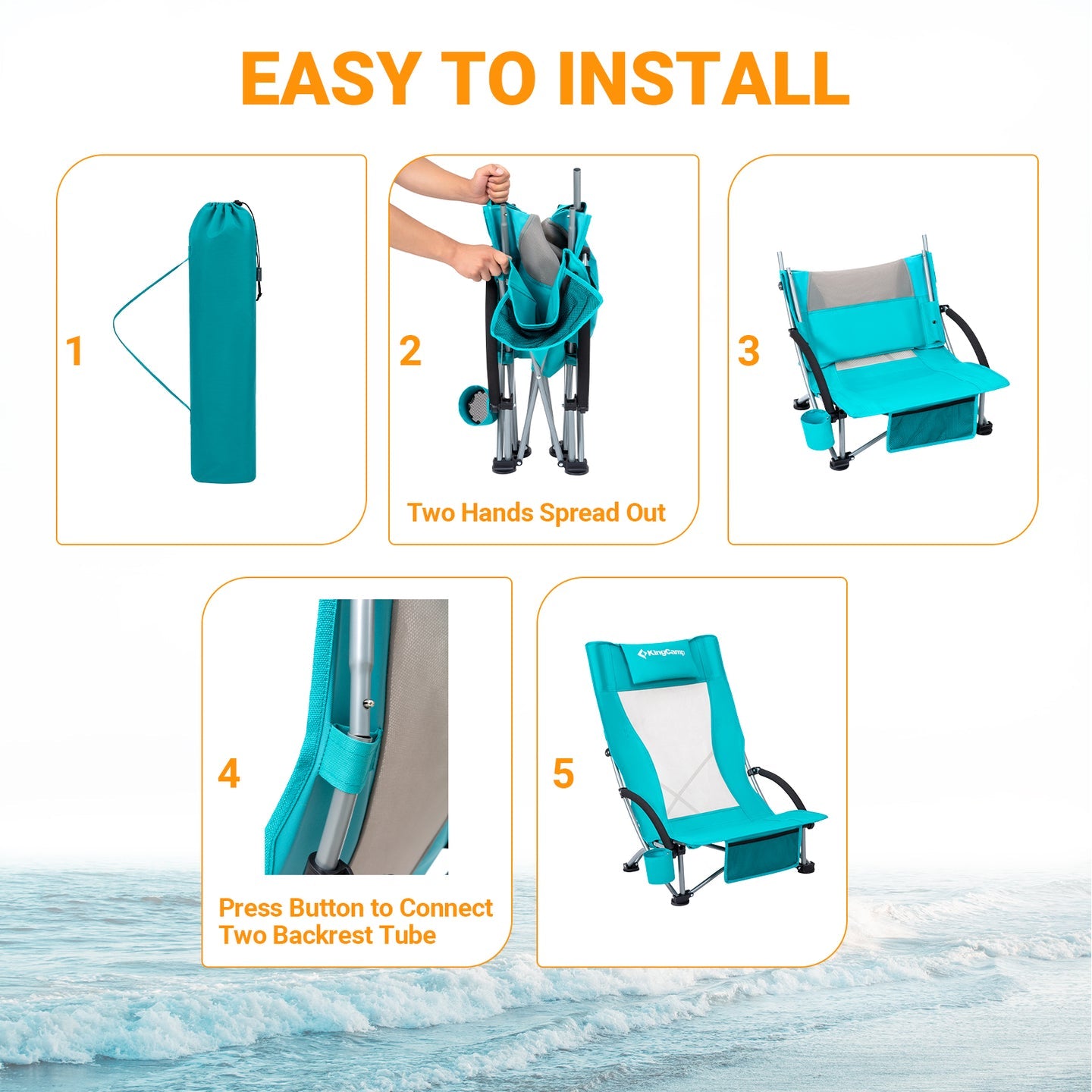 EASY TO INSTALL

1

2

Two Hands Spread Out

3

4

Press Button to Connect Two Backrest Tube

5

KingCamp