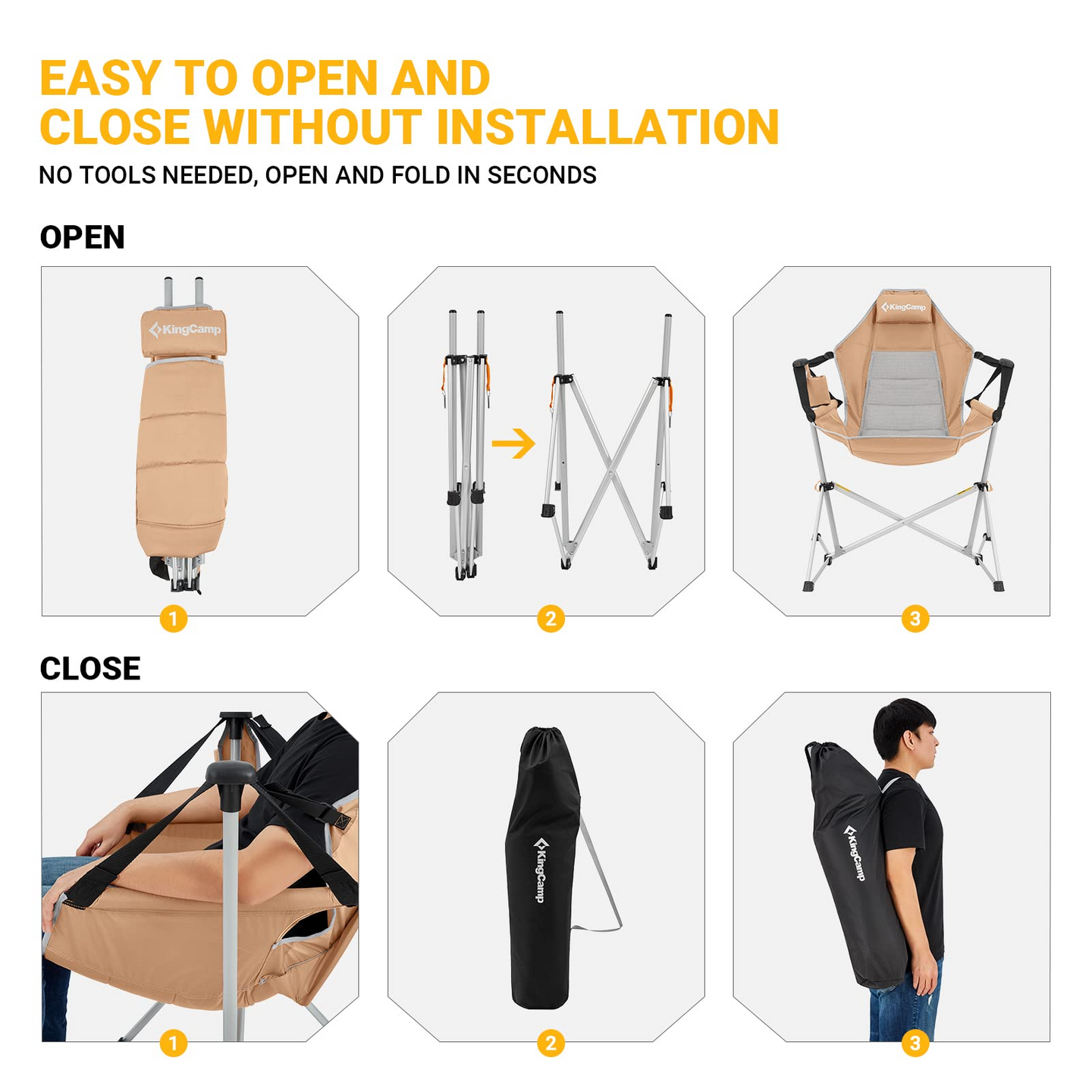 EASY TO OPEN AND CLOSE WITHOUT INSTALLATION

NO TOOLS NEEDED, OPEN AND FOLD IN SECONDS

OPEN

KingCamp

1

2

KingCamp

3

CLOSE

1

KingCamp

2

KingCamp

3