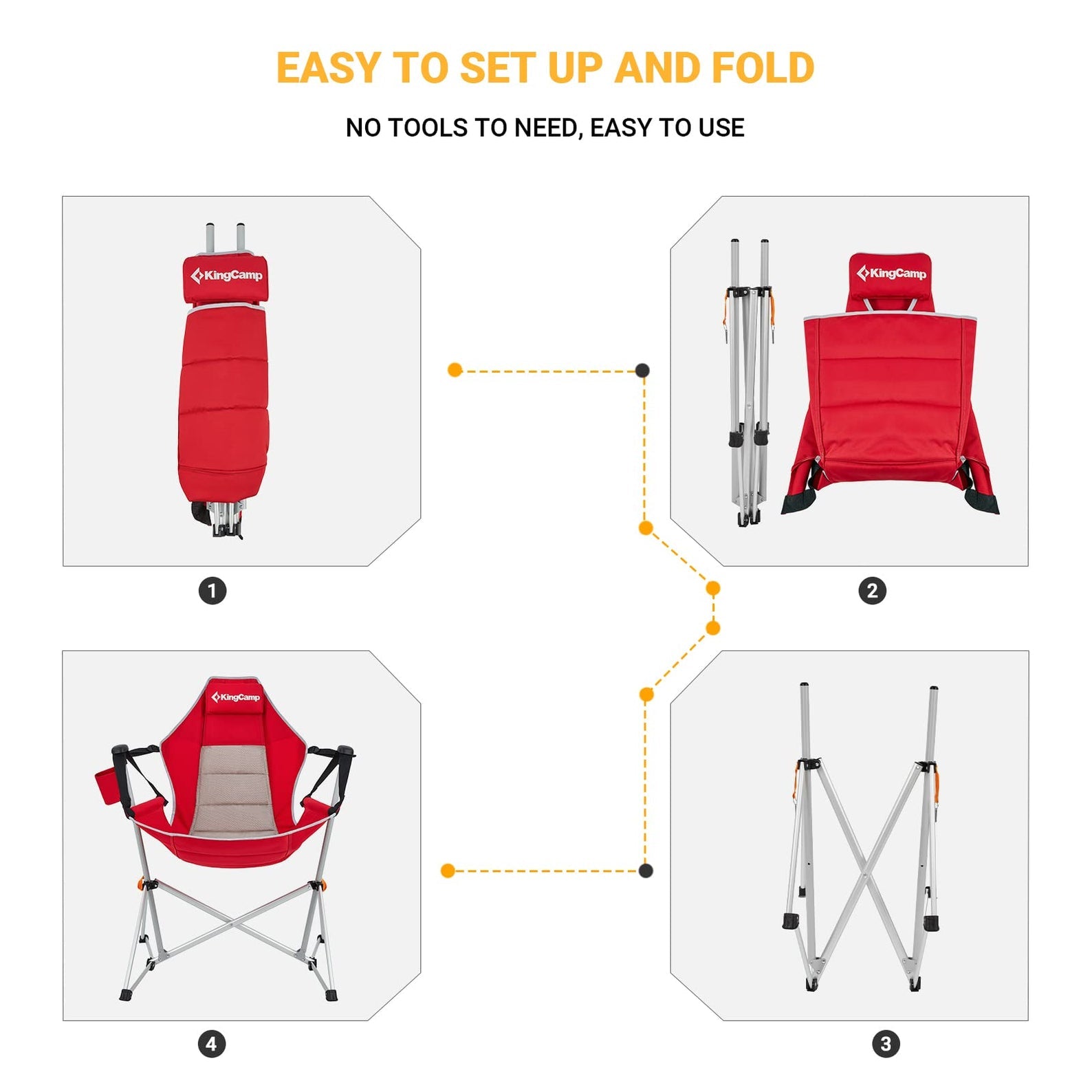 EASY TO SET UP AND FOLD

NO TOOLS TO NEED, EASY TO USE

KingCamp

1

KingCamp

2

KingCamp

4

3