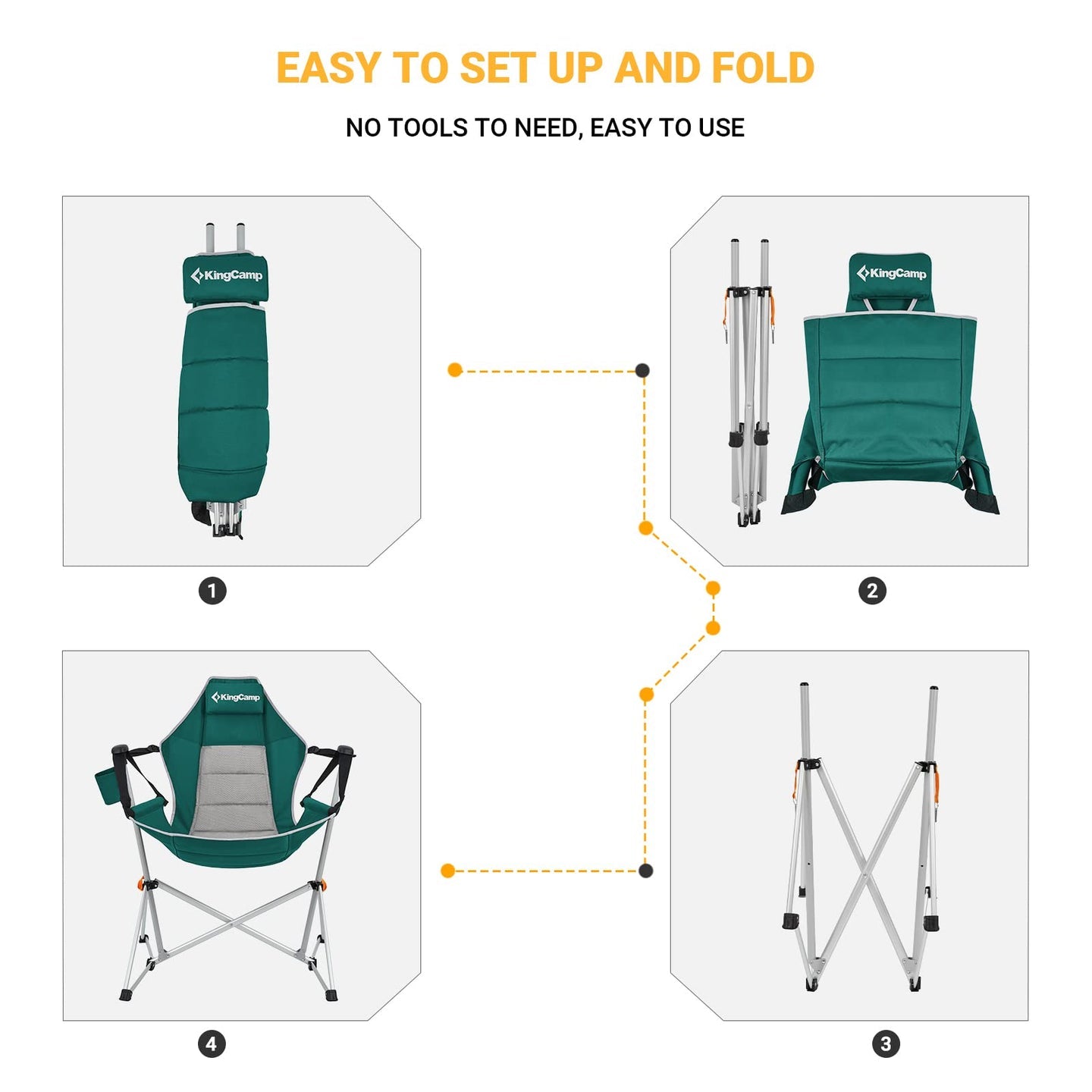 EASY TO SET UP AND FOLD

NO TOOLS TO NEED, EASY TO USE

KingCamp

1

KingCamp

2

KingCamp

4

3