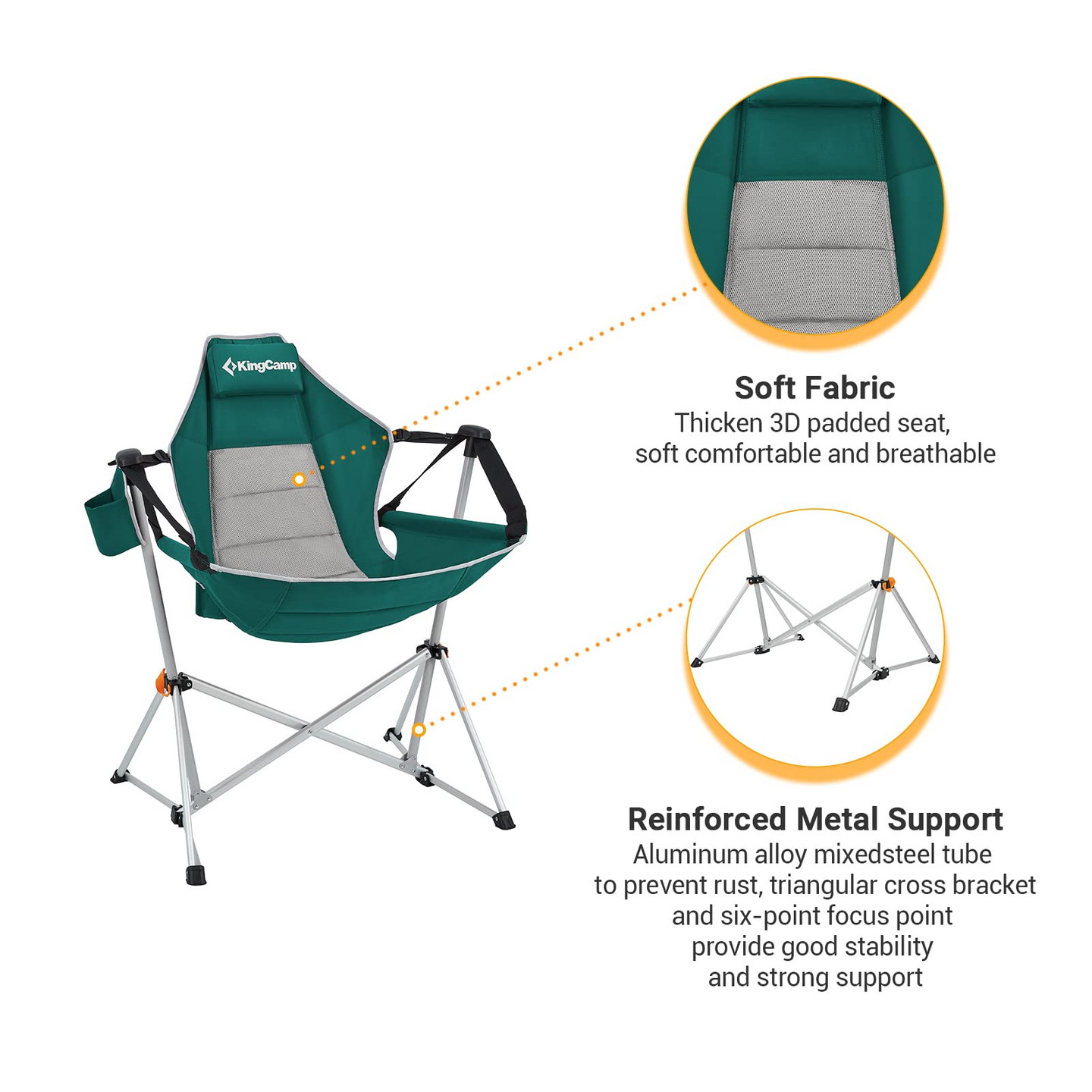 KingCamp

Soft Fabric
Thicken 3D padded seat, soft comfortable and breathable

Reinforced Metal Support
Aluminum alloy mixedsteel tube to prevent rust, triangular cross bracket and six-point focus point provide good stability and strong support