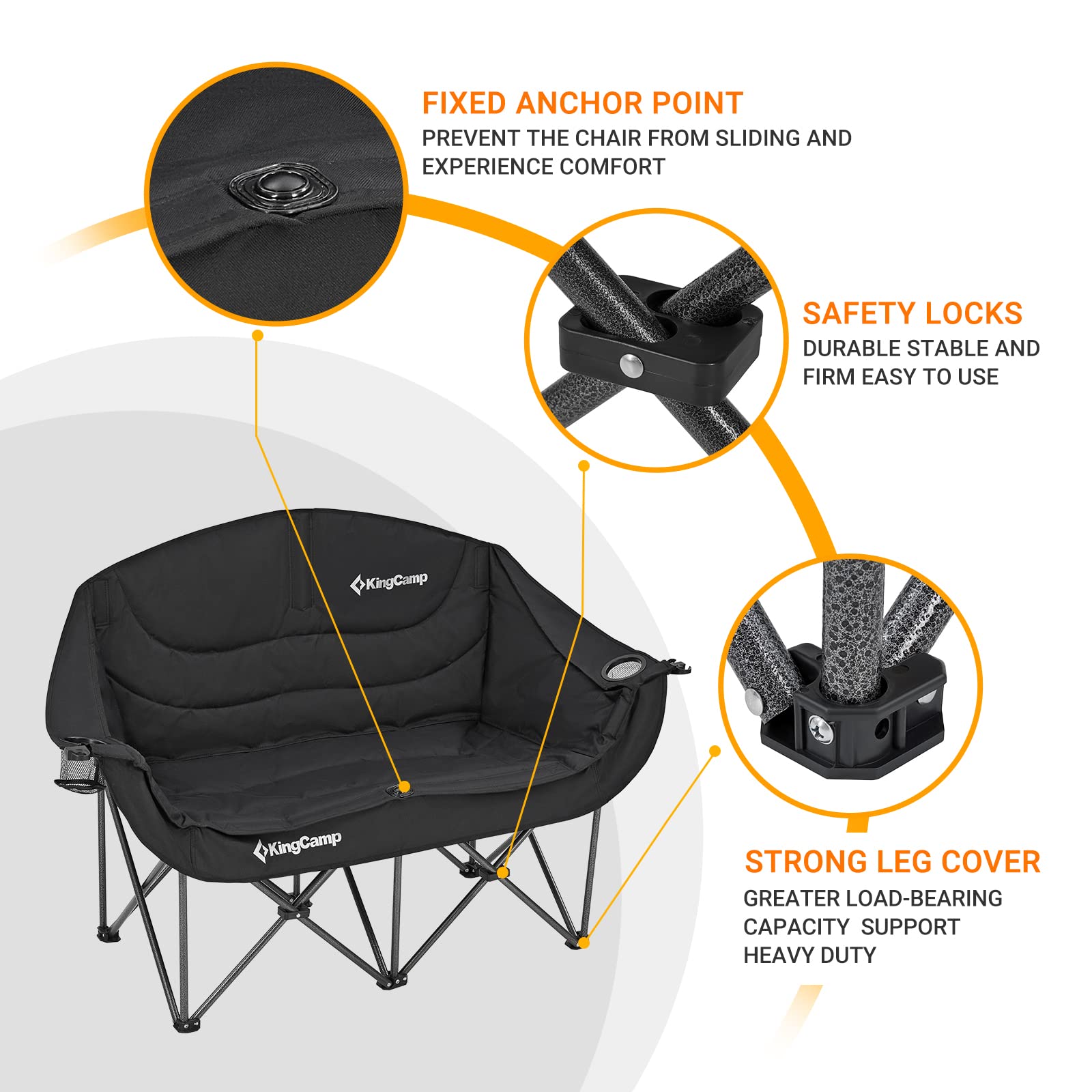 FIXED ANCHOR POINT
PREVENT THE CHAIR FROM SLIDING AND EXPERIENCE COMFORT

SAFETY LOCKS
DURABLE STABLE AND FIRM EASY TO USE

KingCamp

KingCamp

STRONG LEG COVER
GREATER LOAD-BEARING CAPACITY SUPPORT HEAVY DUTY