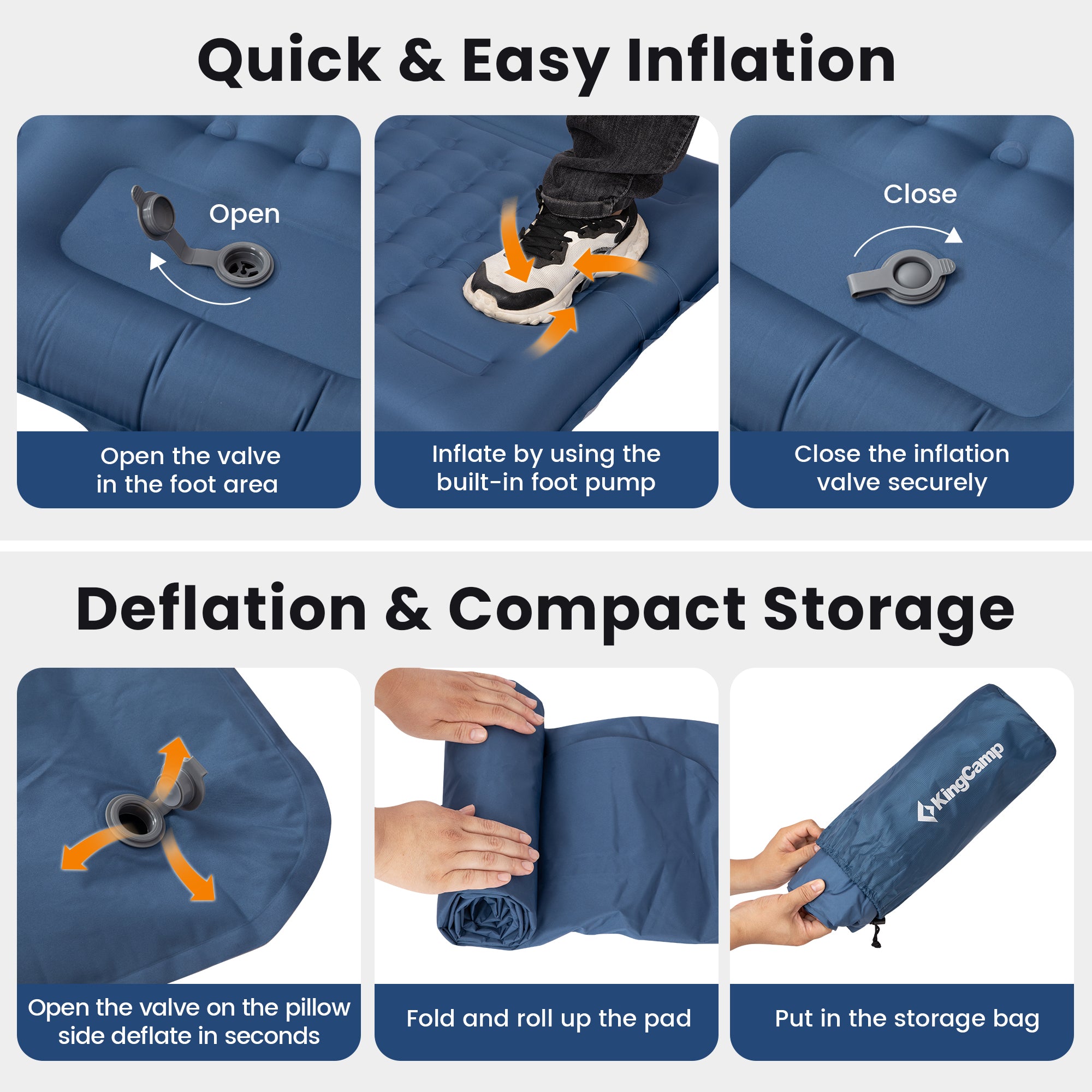 Quick & Easy Inflation

Open

Open the valve in the foot area

Inflate by using the built-in foot pump

Close

Close the inflation valve securely

Deflation & Compact Storage

Open the valve on the pillow side deflate in seconds

Fold and roll up the pad

KingCamp

Put in the storage bag