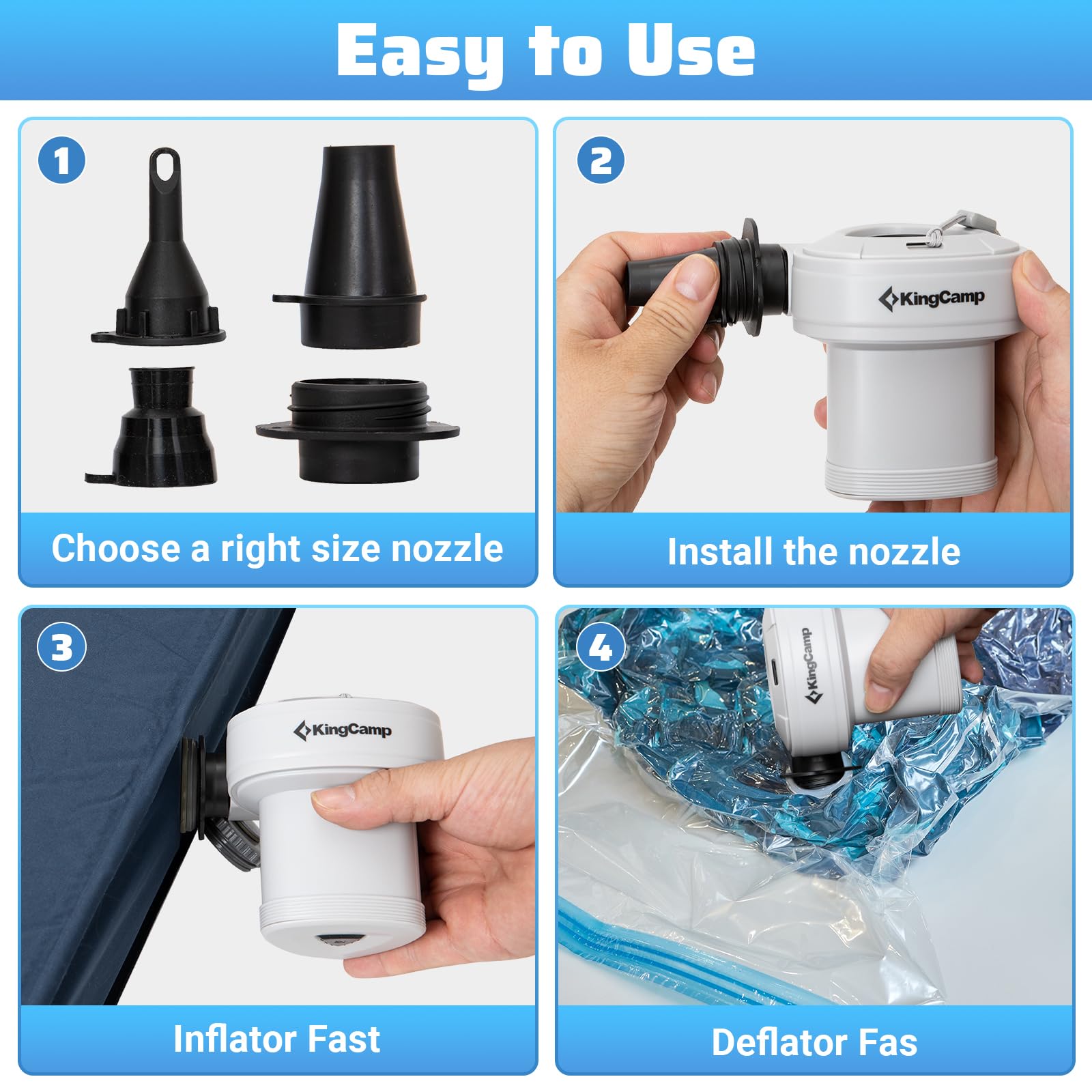 Easy to Use

1

Choose a right size nozzle

2

KingCamp

Install the nozzle

3

KingCamp

Inflator Fast

4

KingCamp

Deflator Fas