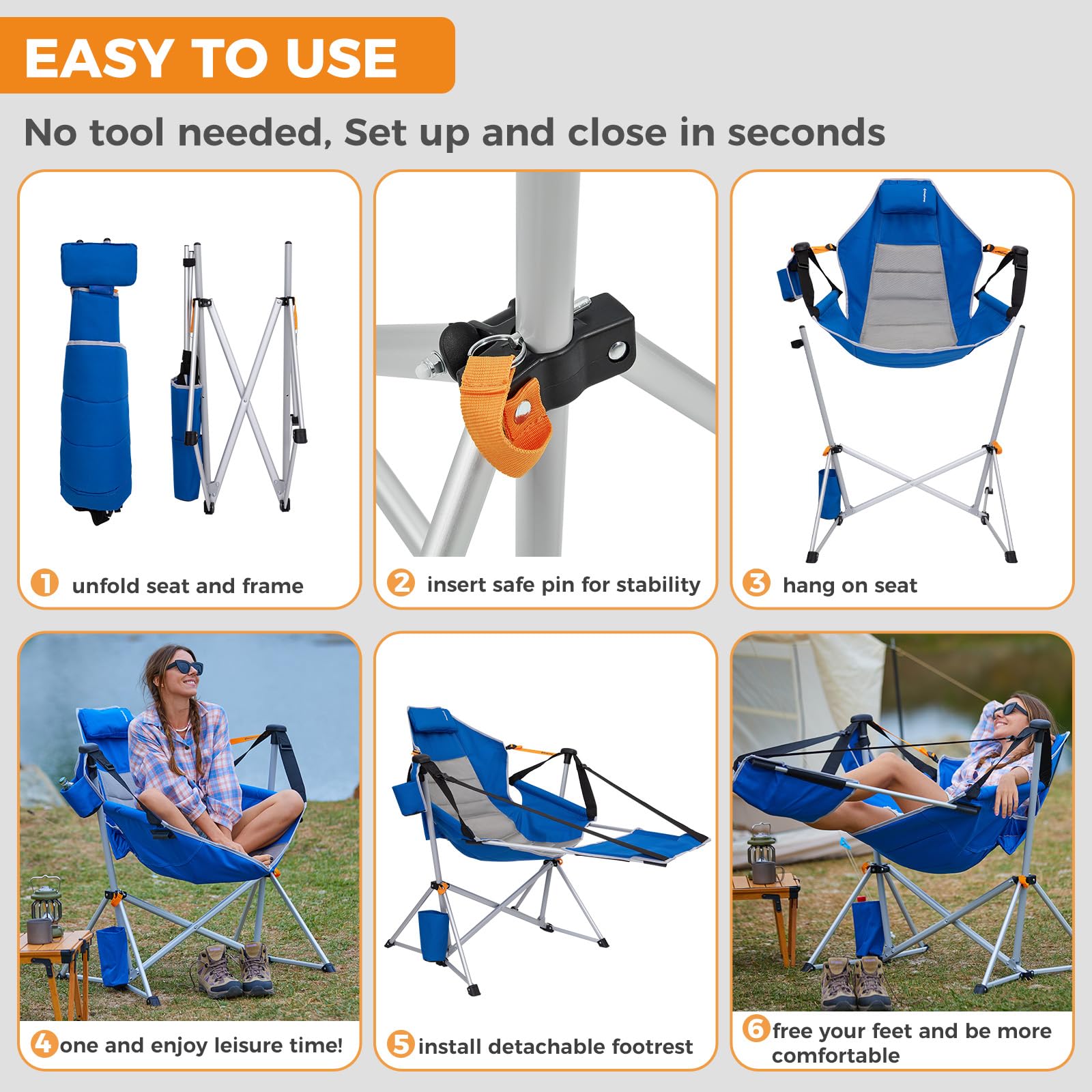 EASY TO USE

No tool needed, Set up and close in seconds

1 unfold seat and frame

2 insert safe pin for stability

3 hang on seat

4 one and enjoy leisure time!

5 install detachable footrest

6 free your feet and be more comfortable