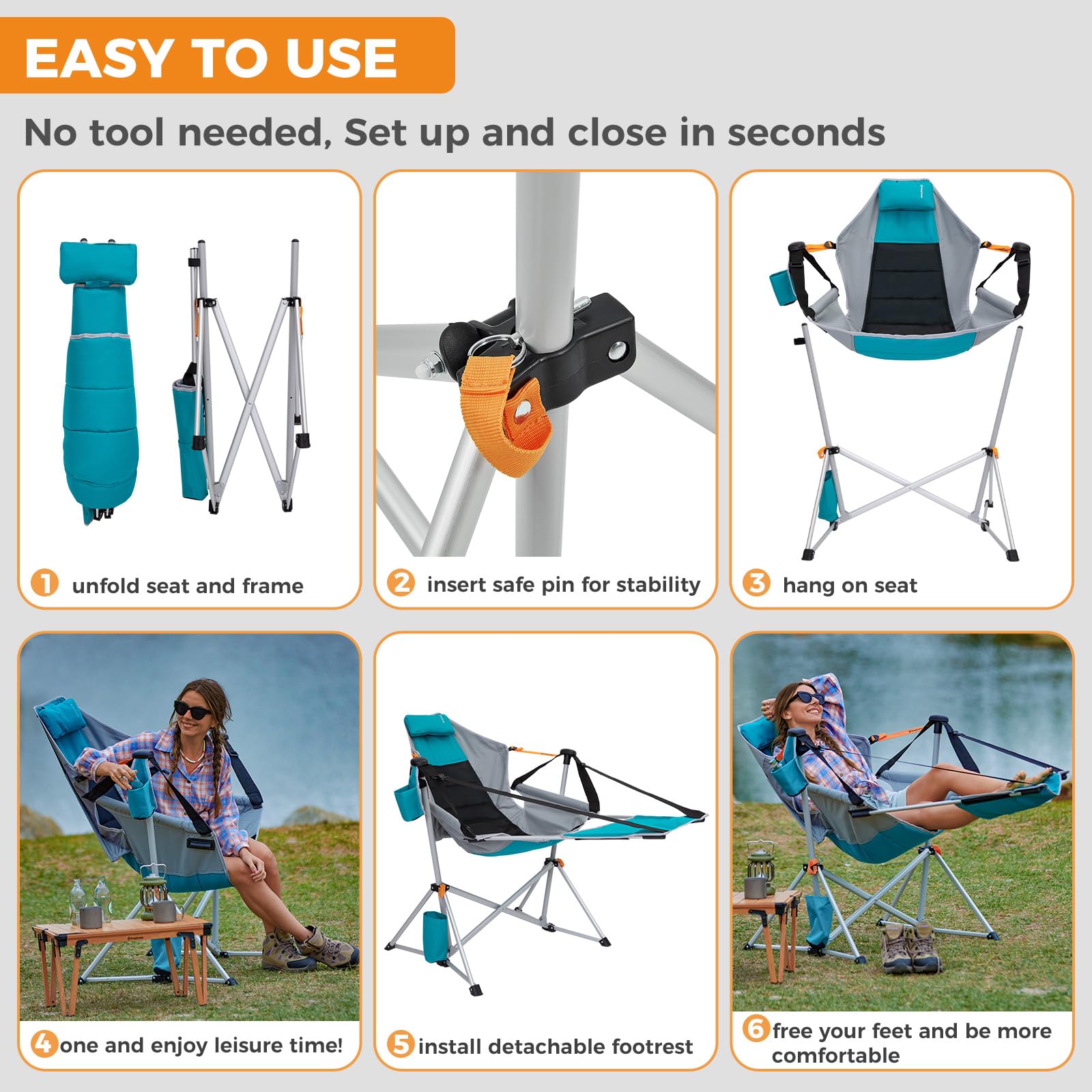 EASY TO USE

No tool needed, Set up and close in seconds

1 unfold seat and frame

2 insert safe pin for stability

3 hang on seat

4 one and enjoy leisure time!

5 install detachable footrest

6 free your feet and be more comfortable