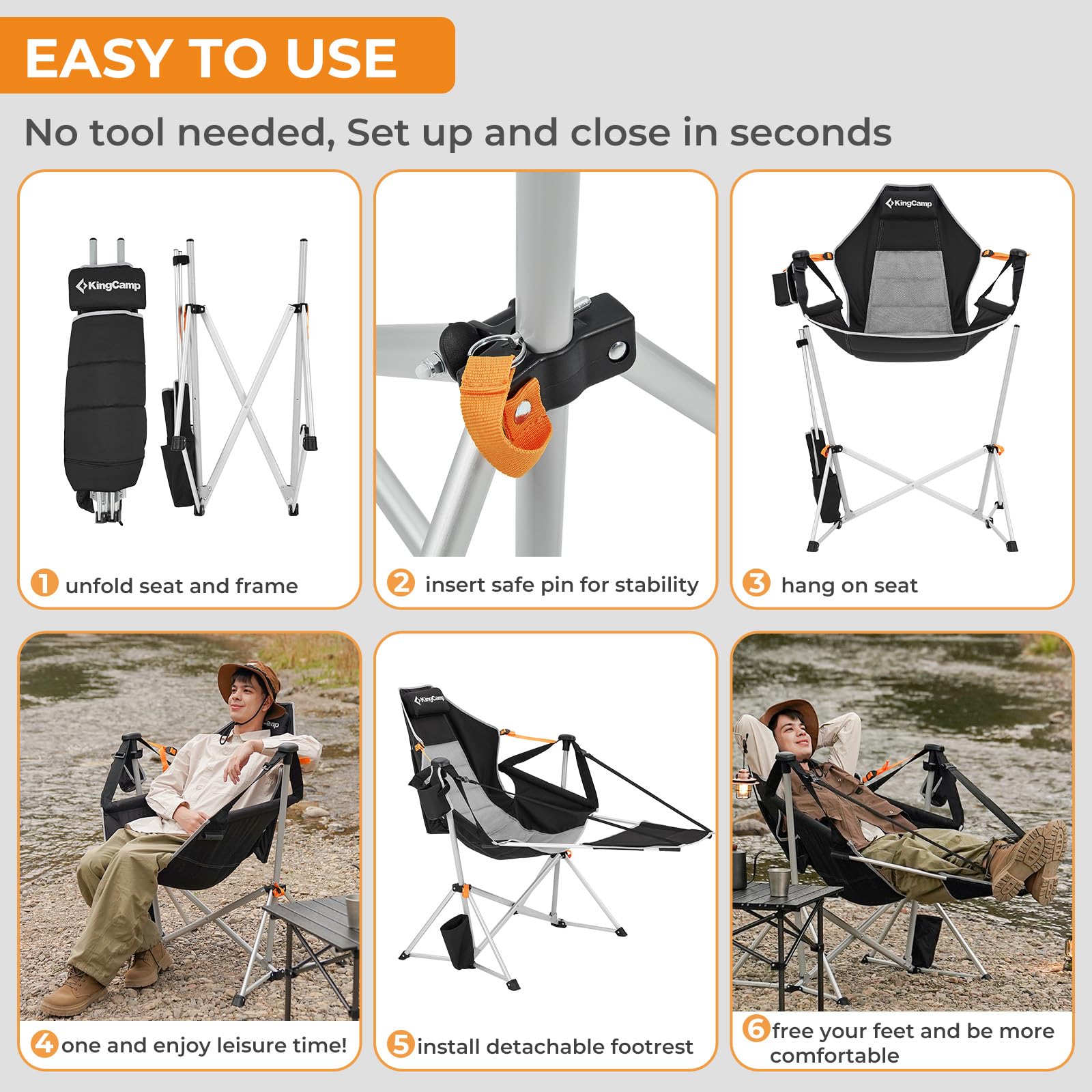 EASY TO USE

No tool needed, Set up and close in seconds

KingCamp

1 unfold seat and frame

2 insert safe pin for stability

KingCamp

3 hang on seat

4 one and enjoy leisure time!

KingCamp

5 install detachable footrest

6 free your feet and be more comfortable